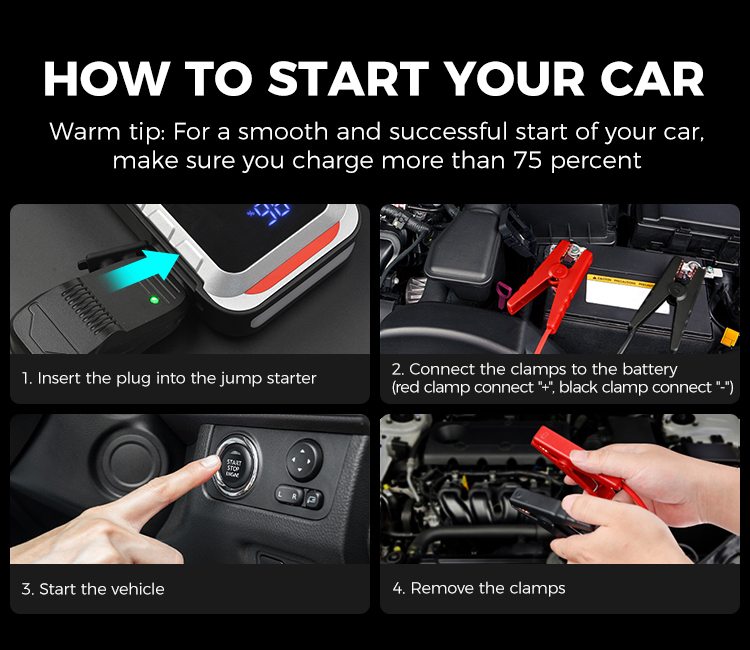 HOW TO START YOUR CAR

Warm tip: For a smooth and successful start of your car, make sure you charge more than 75 percent

1. Insert the plug into the jump starter

2. Connect the clamps to the battery (red clamp connect "+", black clamp connect "-")

START STOP ENGINE

L R

3. Start the vehicle

4. Remove the clamps