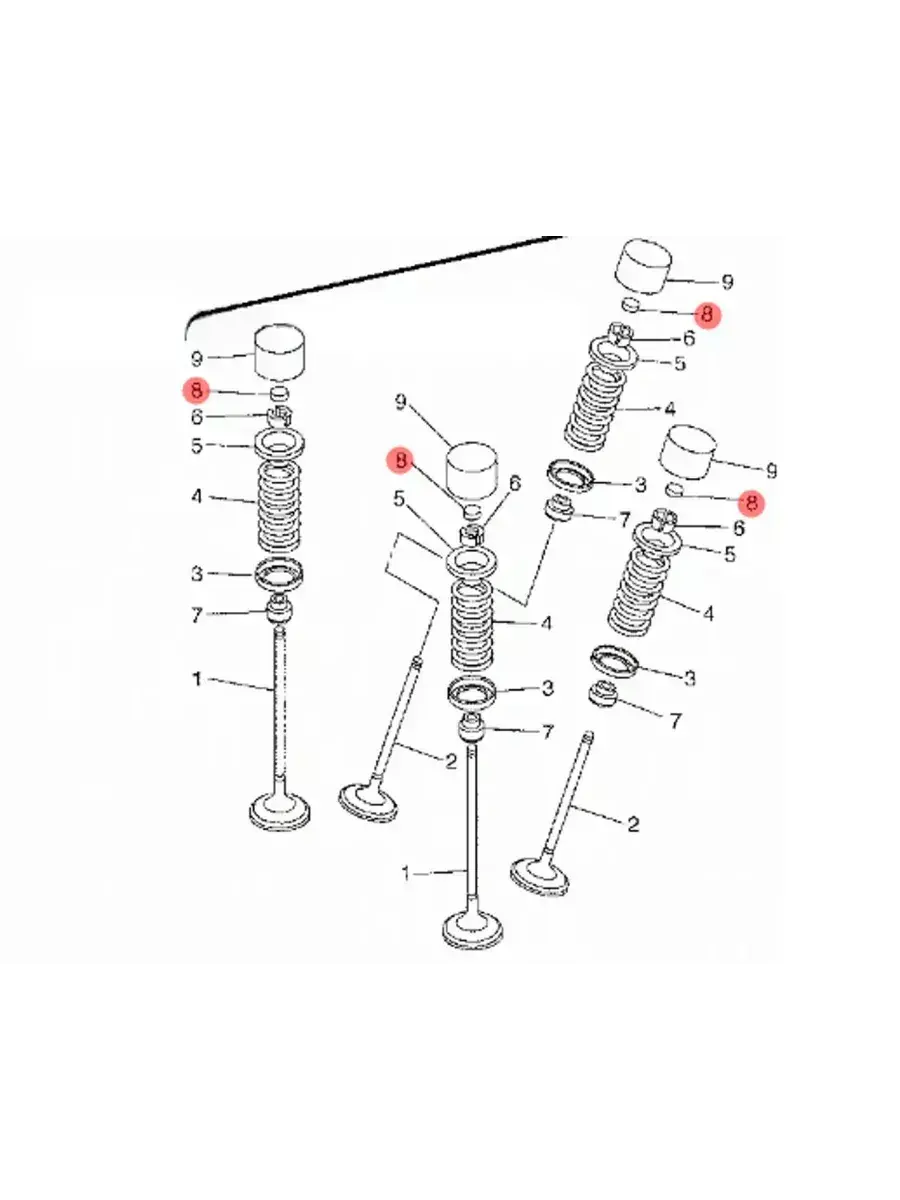 9
8
6
5
4
3
7
1
9
8
5
6
4
3
7
2
1
9
8
6
5
4
3
7
9
8
6
5
4
3
7
2