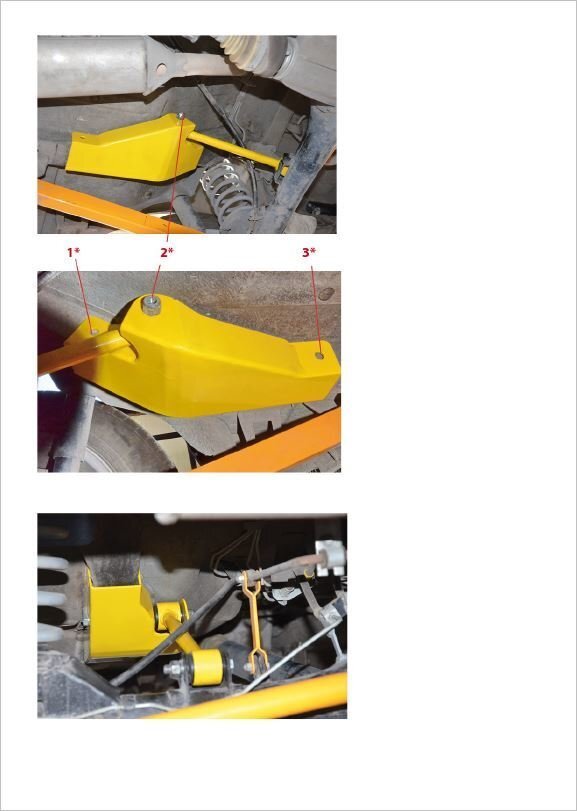 1*
2*
3*