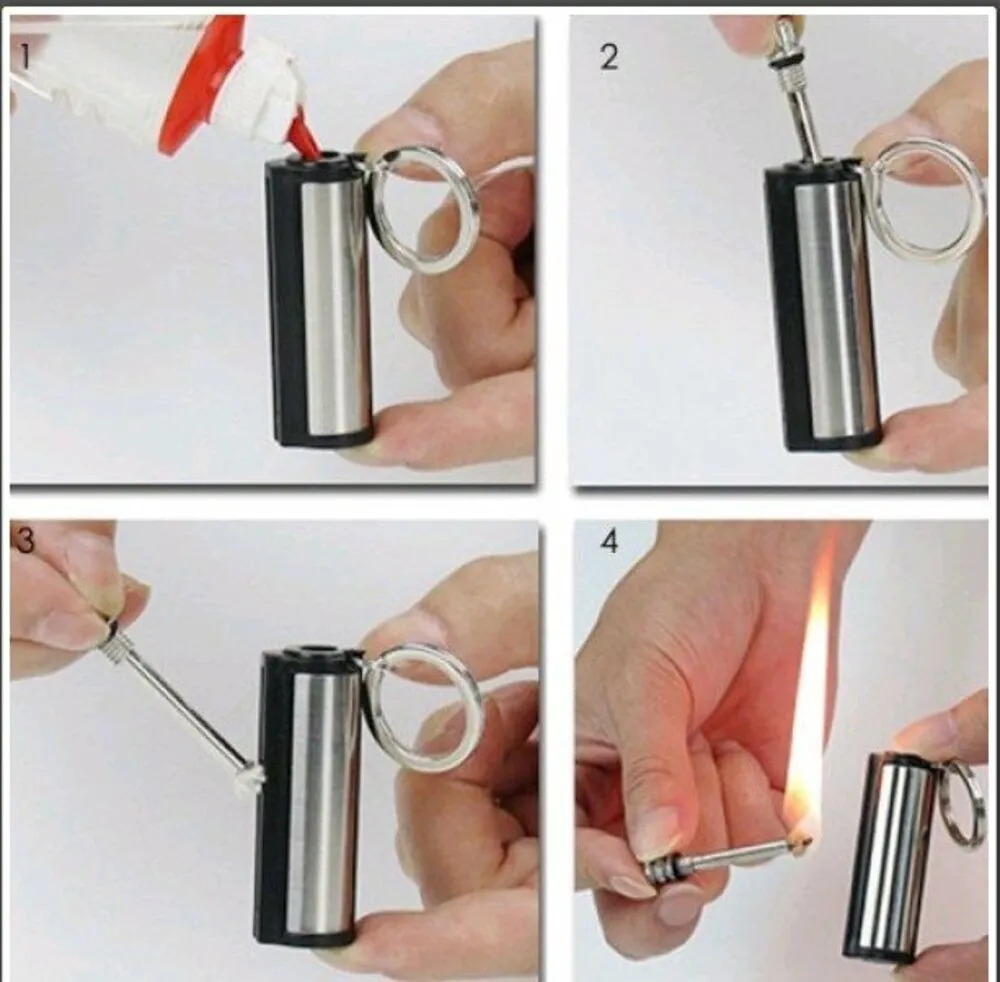 1

2

3

4