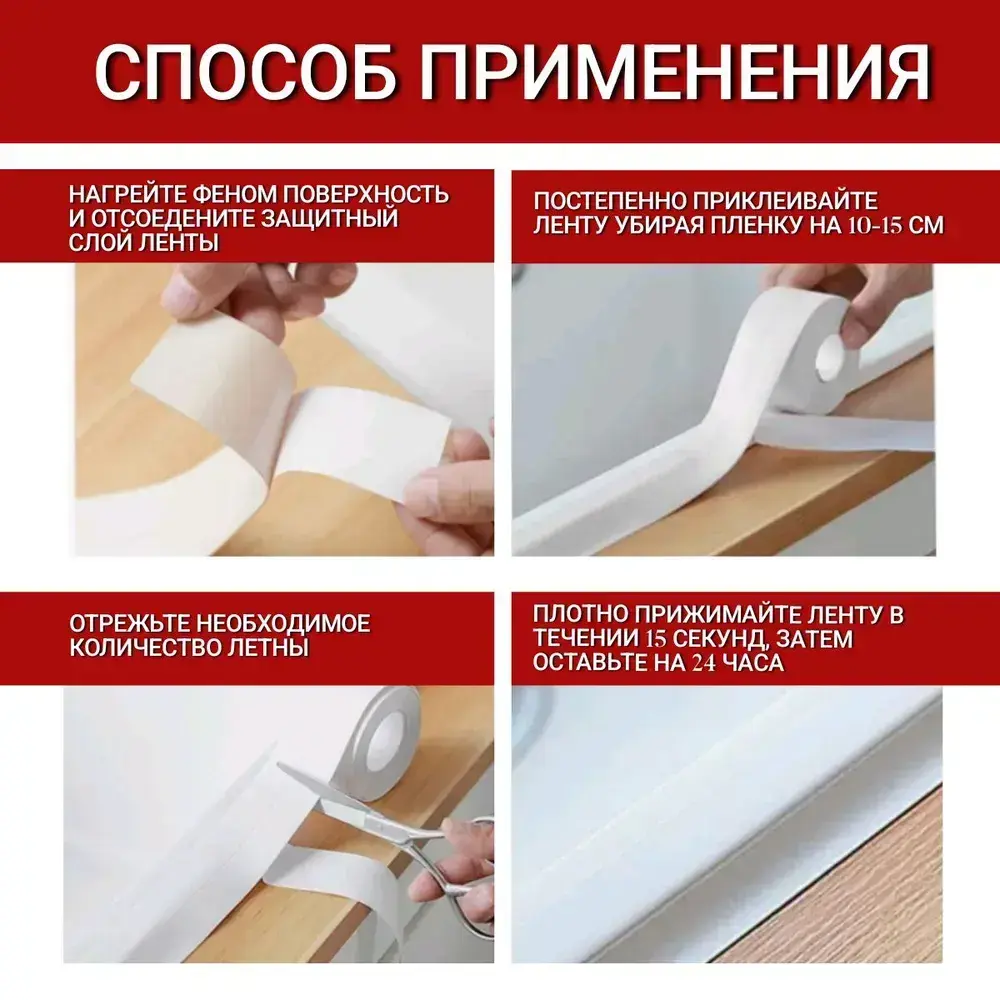 СПОСОБ ПРИМЕНЕНИЯ

НАГРЕЙТЕ ФЕНОМ ПОВЕРХНОСТЬ И ОТСОЕДЕНИТЕ ЗАЩИТНЫЙ СЛОЙ ЛЕНТЫ

ПОСТЕПЕННО ПРИКЛЕИВАЙТЕ ЛЕНТУ УБИРАЯ ПЛЕНКУ НА 10-15 СМ

ОТРЕЖЬТЕ НЕОБХОДИМОЕ КОЛИЧЕСТВО ЛЕТНЫ

ПЛОТНО ПРИЖИМАЙТЕ ЛЕНТУ В ТЕЧЕНИИ 15 СЕКУНД, ЗАТЕМ ОСТАВЬТЕ НА 24 ЧАСА