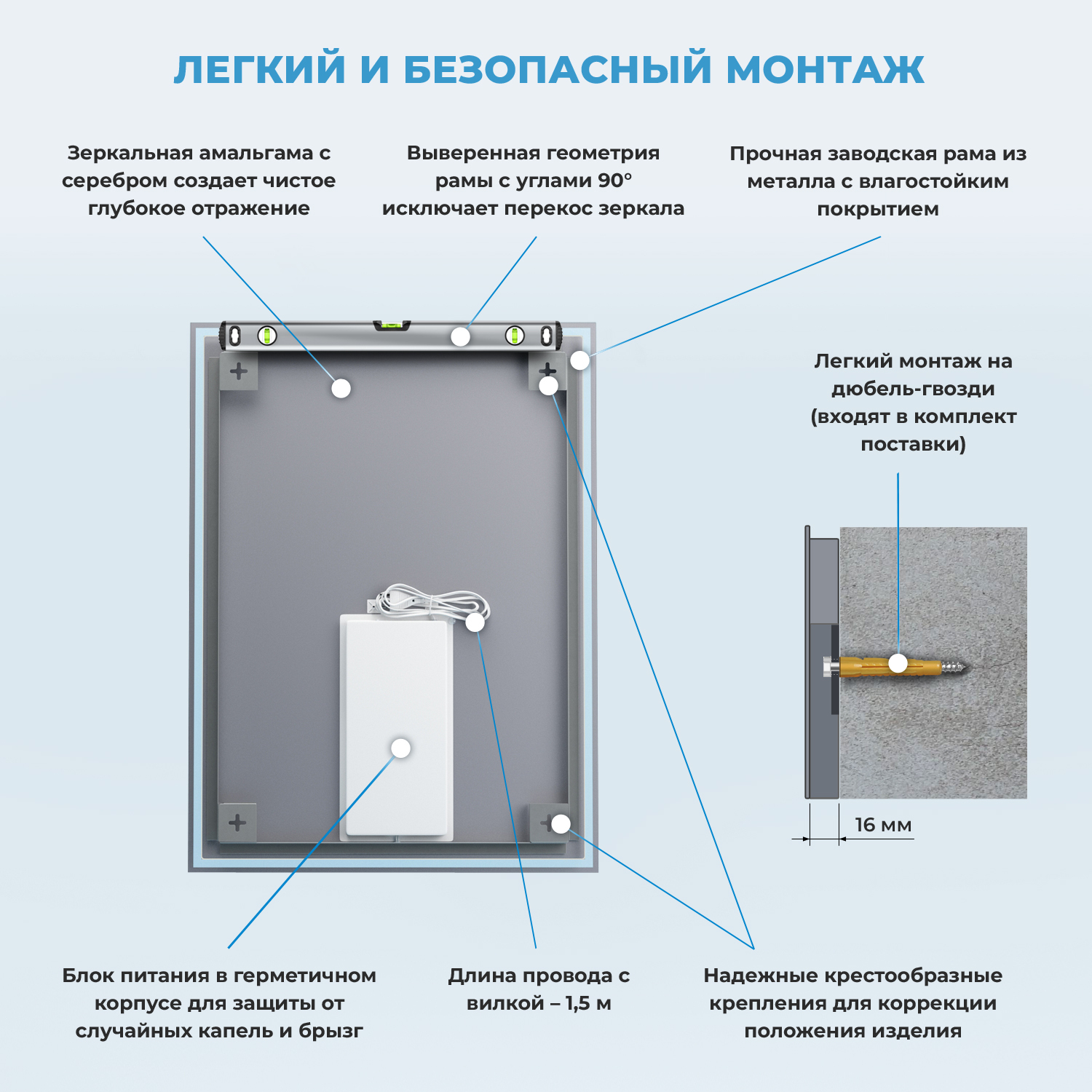 ЛЕГКИЙ И БЕЗОПАСНЫЙ МОНТАЖ

Зеркальная амальгама с серебром создает чистое глубокое отражение

Выверенная геометрия рамы с углами 90° исключает перекос зеркала

Прочная заводская рама из металла с влагостойким покрытием

Легкий монтаж на дюбель-гвозди (входят в комплект поставки)

16 мм

Блок питания в герметичном корпусе для защиты от случайных капель и брызг

Длина провода с вилкой – 1,5 м

Надежные крестообразные крепления для коррекции положения изделия