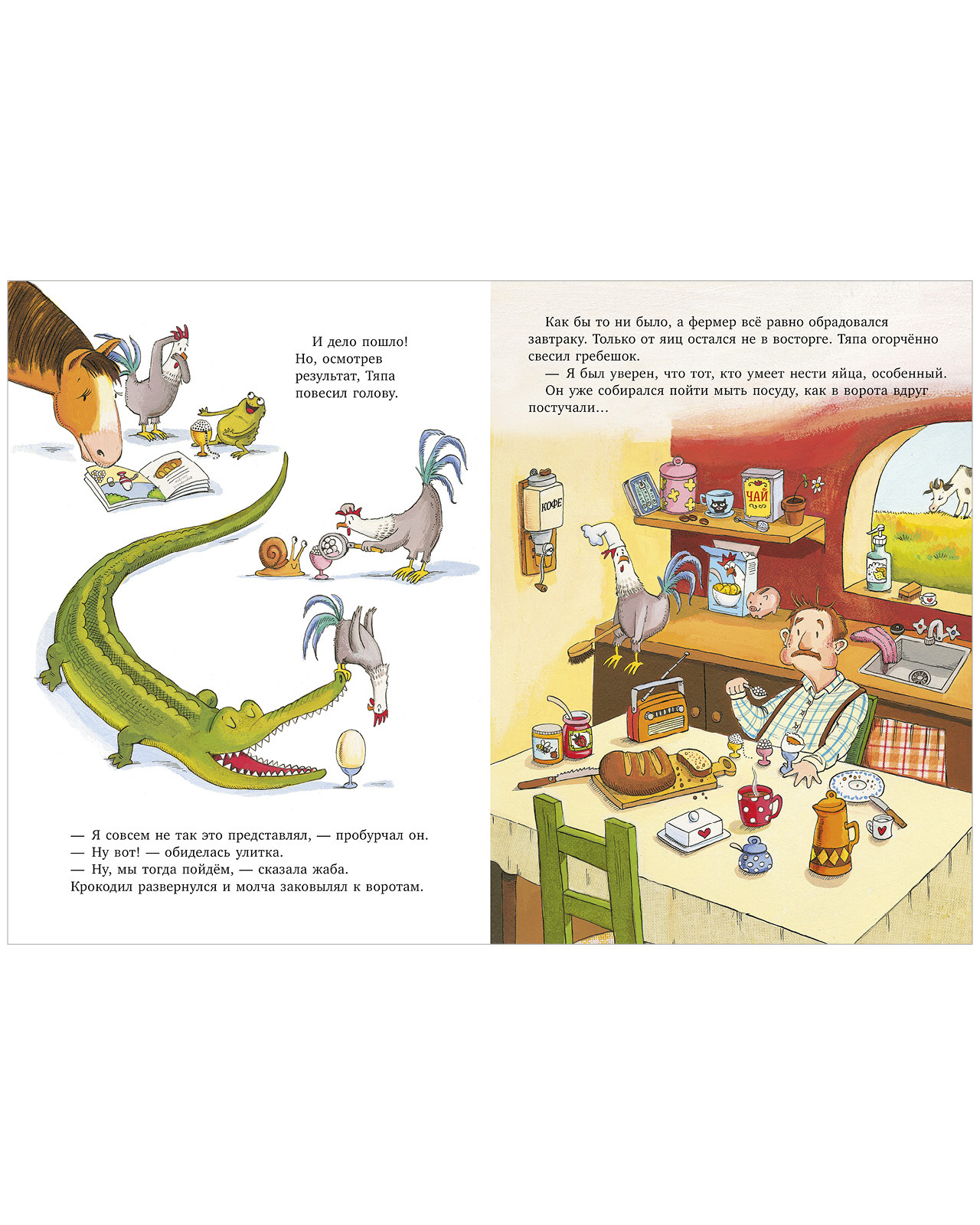 И дело пошло! Но, осмотрев результат, Тяпа повесил голову.

— Я совсем не так это представлял, — пробурчал он.
— Ну вот! — обиделась улитка.
— Ну, мы тогда пойдём, — сказала жаба.
Крокодил развернулся и молча заковылял к воротам.

Как бы то ни было, а фермер всё равно обрадовался завтраку. Только от яиц остался не в восторге. Тяпа огорчённо свесил гребешок.
— Я был уверен, что тот, кто умеет нести яйца, особенный.
Он уже собирался пойти мыть посуду, как в ворота вдруг постучали…

КОФЕ

ЧАЙ