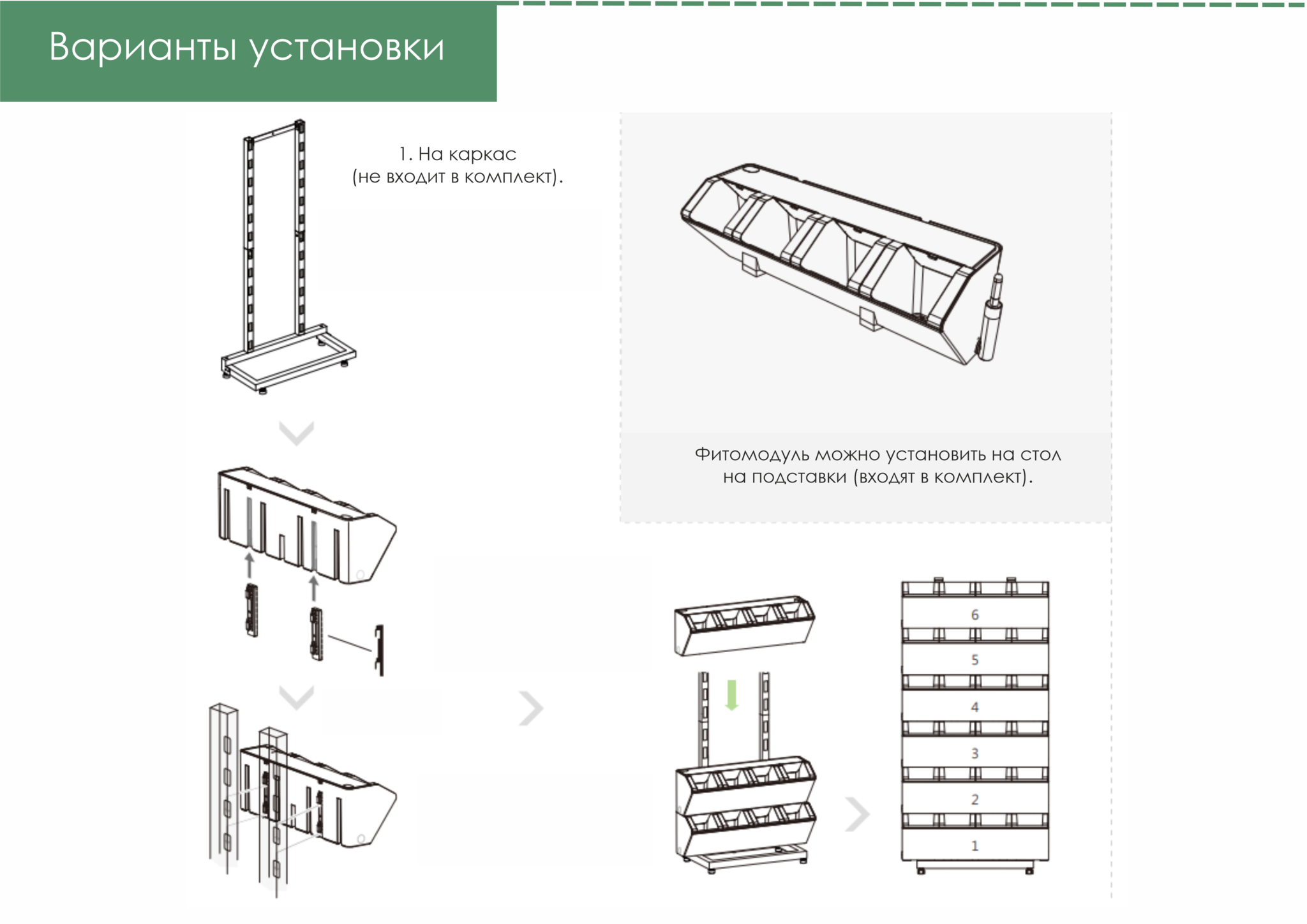 Варианты установки

1. На каркас
(не входит в комплект).

Фитомодуль можно установить на стол на подставки (входят в комплект).

6
5
4
3
2
1