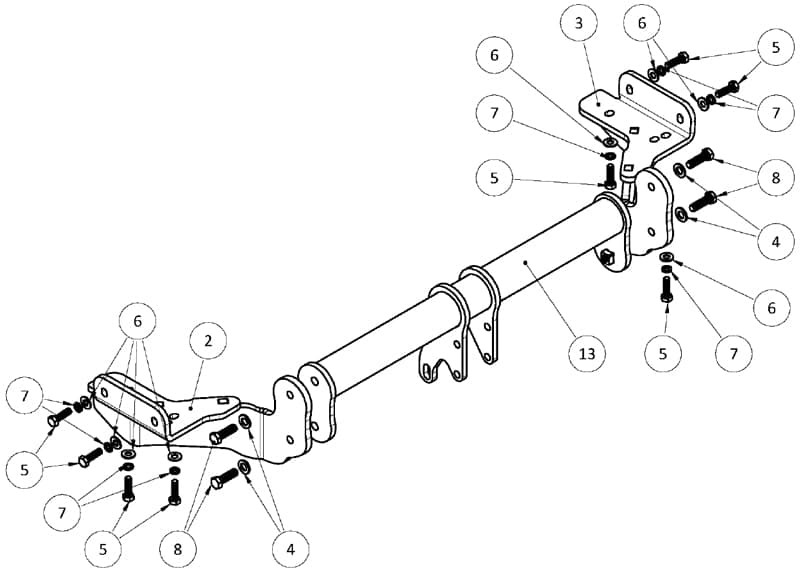 3
6
5
6
7
7
5
8
4
6
13
5
7
6
2
7
5
7
5
8
4