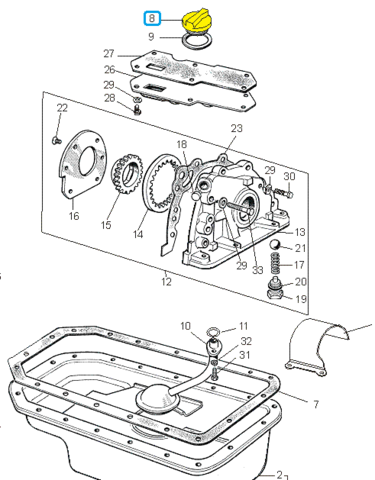 8
9
27
26
29
28
22
23
18
29
30
16
15
14
13
21
29
33
17
12
20
19
10
11
32
31
7
2