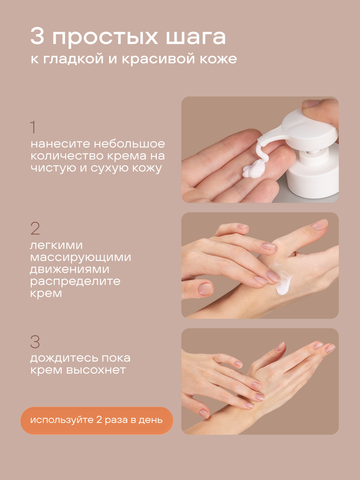 3 простых шага
к гладкой и красивой коже

1
нанесите небольшое количество крема на чистую и сухую кожу

2
легкими массирующими движениями распределите крем

3
дождитесь пока крем высохнет

используйте 2 раза в день