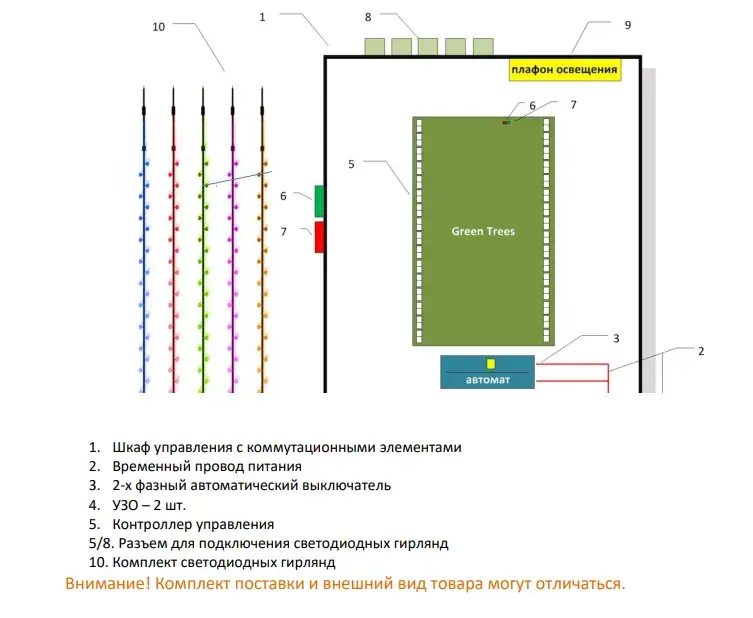 10

1

8

9

плафон освещения

6

7

5

6

7

Green Trees

3

2

автомат

1. Шкаф управления с коммутационными элементами
2. Временный провод питания
3. 2-х фазный автоматический выключатель
4. УЗО – 2 шт.
5. Контроллер управления
5/8. Разъем для подключения светодиодных гирлянд
10. Комплект светодиодных гирлянд
Внимание! Комплект поставки и внешний вид товара могут отличаться.