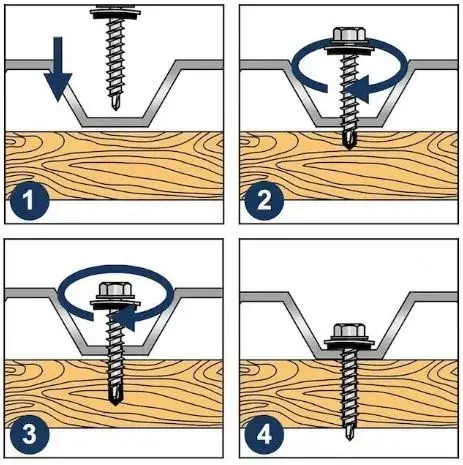 1
2
3
4