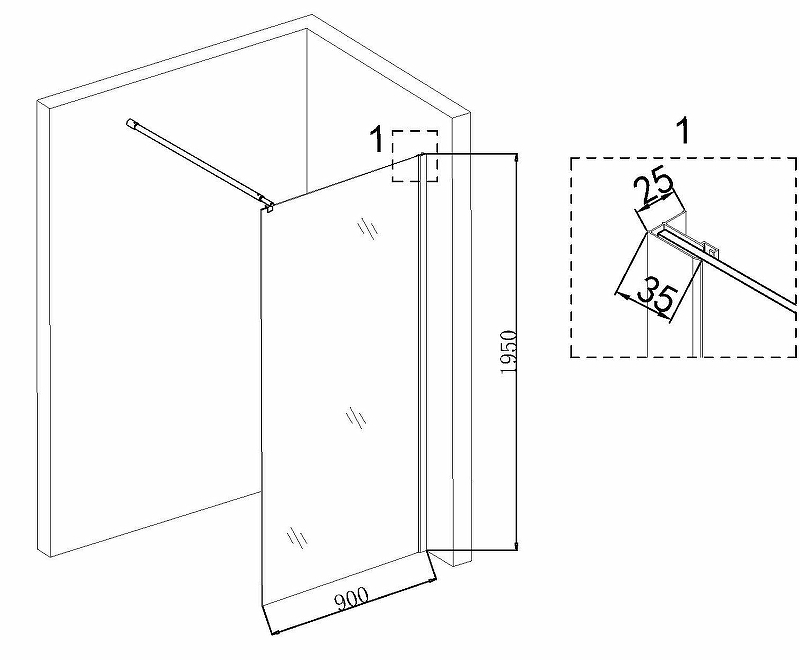 1

1950

900

1

25

35