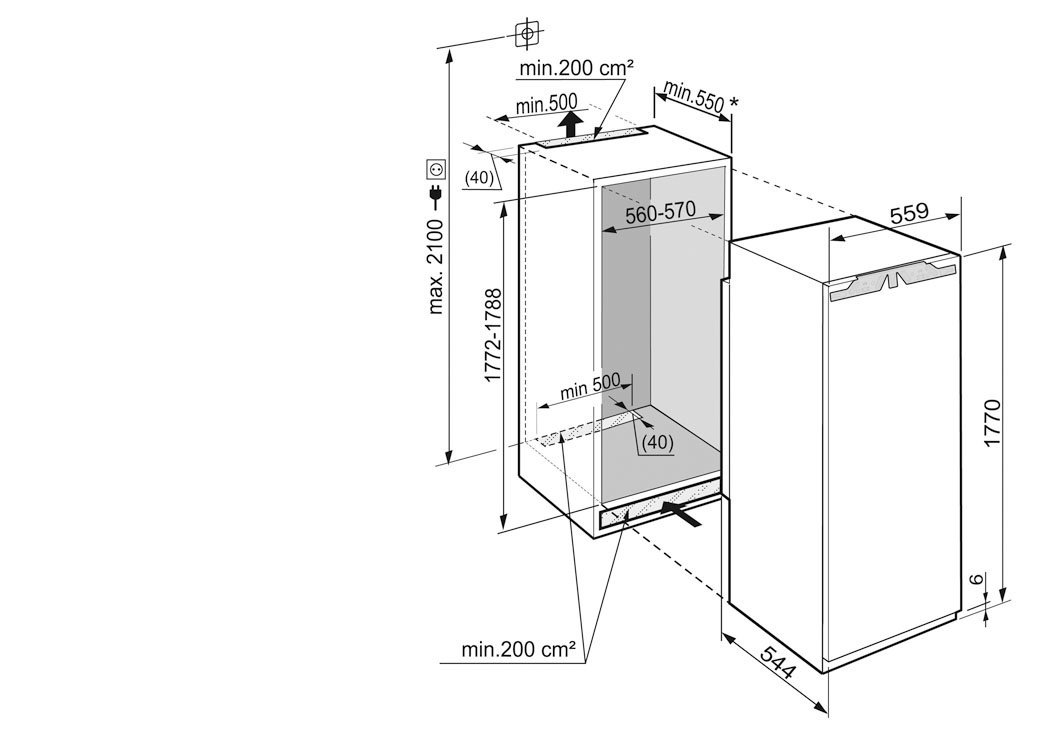 min.200 cm²
min.500
min.550 *
(40)
max. 2100
560-570
559
1772-1788
min 500
(40)
1770
6
min.200 cm²
544