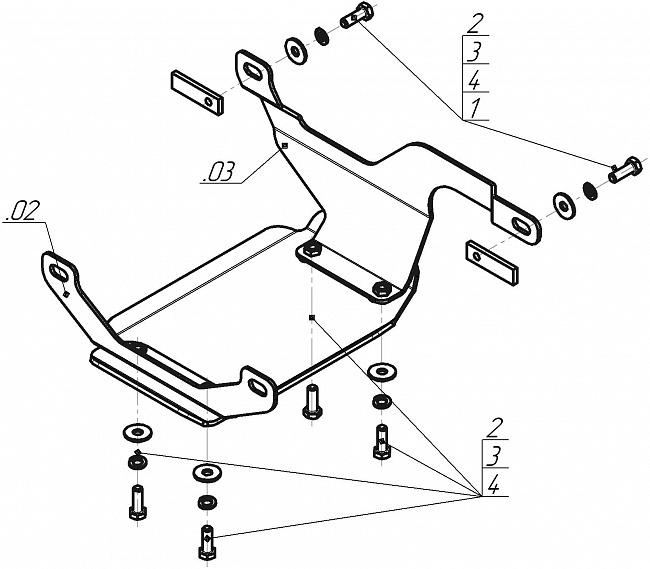 2
3
4
1

.03

.02

2
3
4