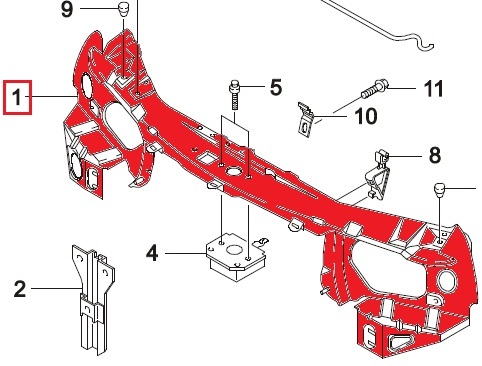 9
1
5
11
10
8
4
2