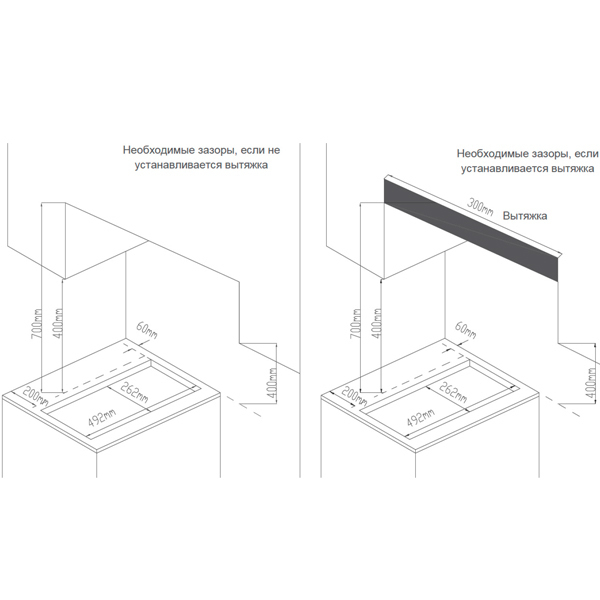 Необходимые зазоры, если не устанавливается вытяжка

700mm
400mm
60mm
200mm
262mm
492mm
400mm

Необходимые зазоры, если устанавливается вытяжка

300mm
Вытяжка
700mm
400mm
60mm
200mm
262mm
492mm
400mm