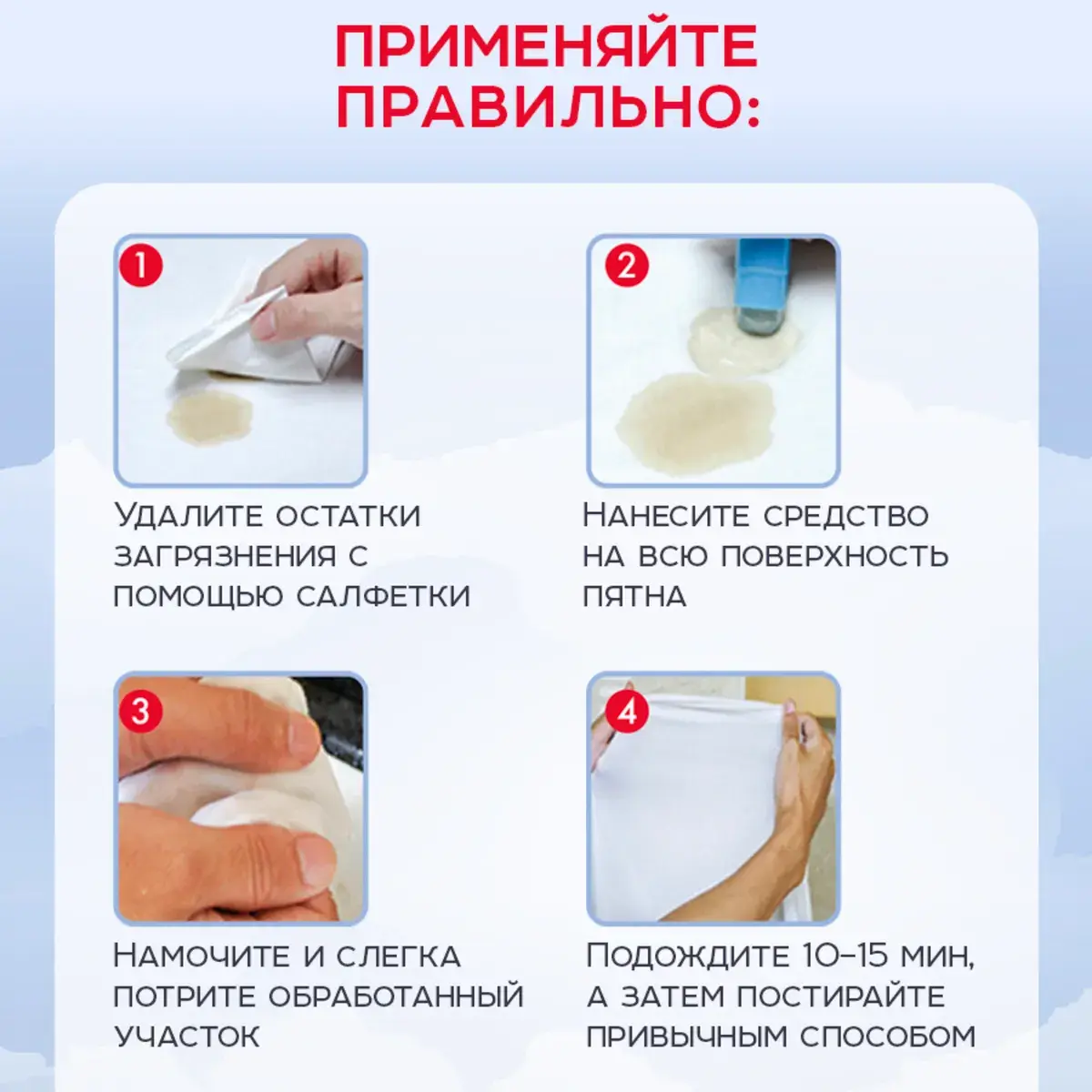 ПРИМЕНЯЙТЕ ПРАВИЛЬНО:

1

Удалите остатки загрязнения с помощью салфетки

2

Нанесите средство на всю поверхность пятна

3

Намочите и слегка потрите обработанный участок

4

Подождите 10-15 мин, а затем постирайте привычным способом