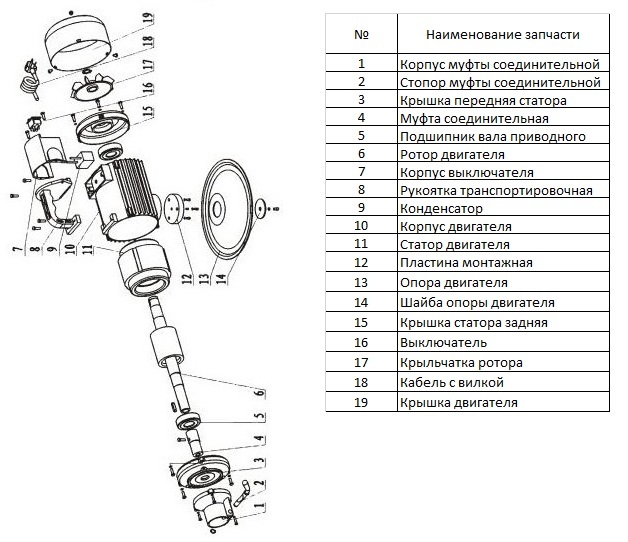 19
18
17
16
15
7
8
9
10
11
12
13
14
6
5
4
3
2
1

| № | Наименование запчасти |
|---|---|
| 1 | Корпус муфты соединительной |
| 2 | Стопор муфты соединительной |
| 3 | Крышка передняя статора |
| 4 | Муфта соединительная |
| 5 | Подшипник вала приводного |
| 6 | Ротор двигателя |
| 7 | Корпус выключателя |
| 8 | Рукоятка транспортировочная |
| 9 | Конденсатор |
| 10 | Корпус двигателя |
| 11 | Статор двигателя |
| 12 | Пластина монтажная |
| 13 | Опора двигателя |
| 14 | Шайба опоры двигателя |
| 15 | Крышка статора задняя |
| 16 | Выключатель |
| 17 | Крыльчатка ротора |
| 18 | Кабель с вилкой |
| 19 | Крышка двигателя |