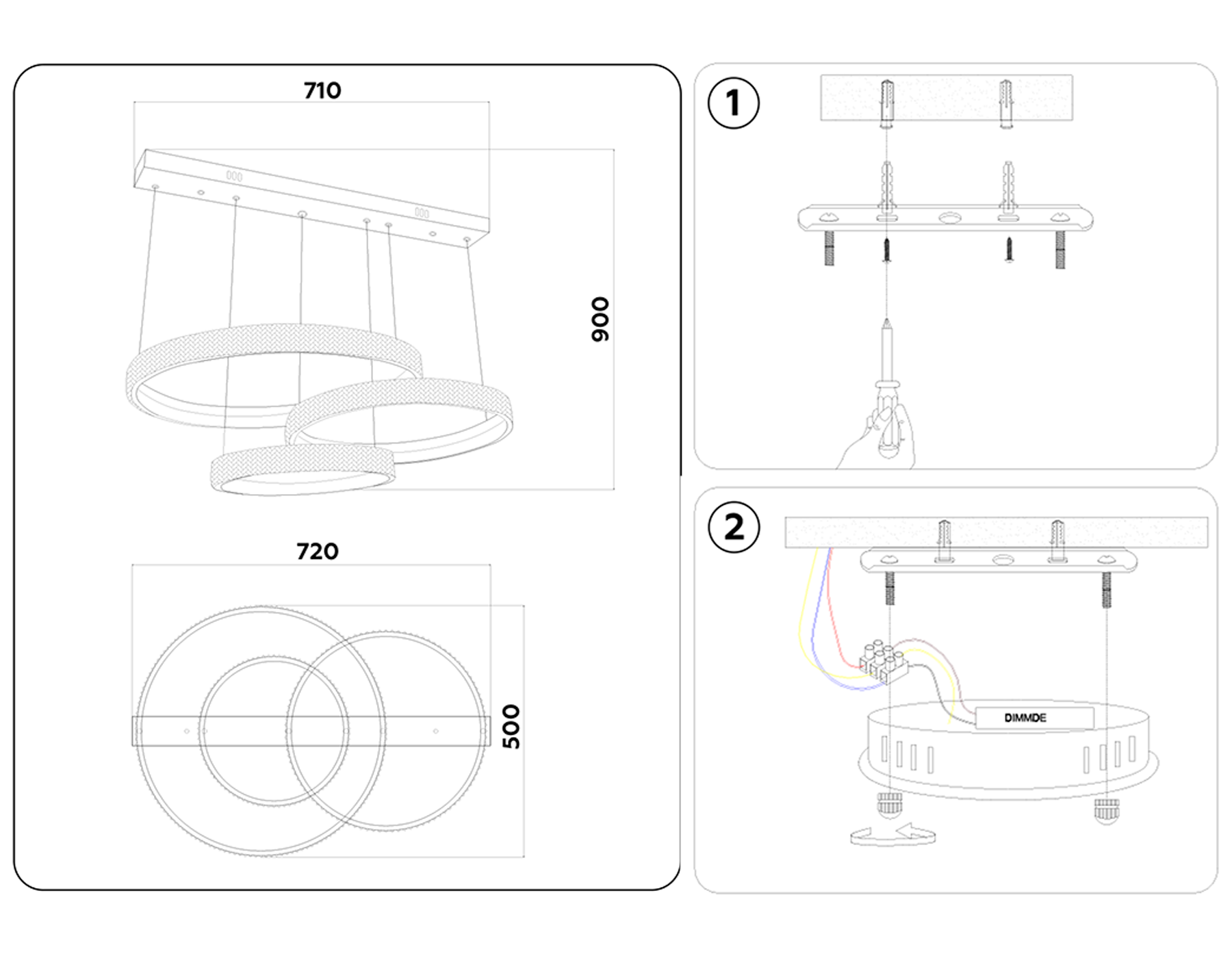 710

900

720

500

1

2

DIMMDE