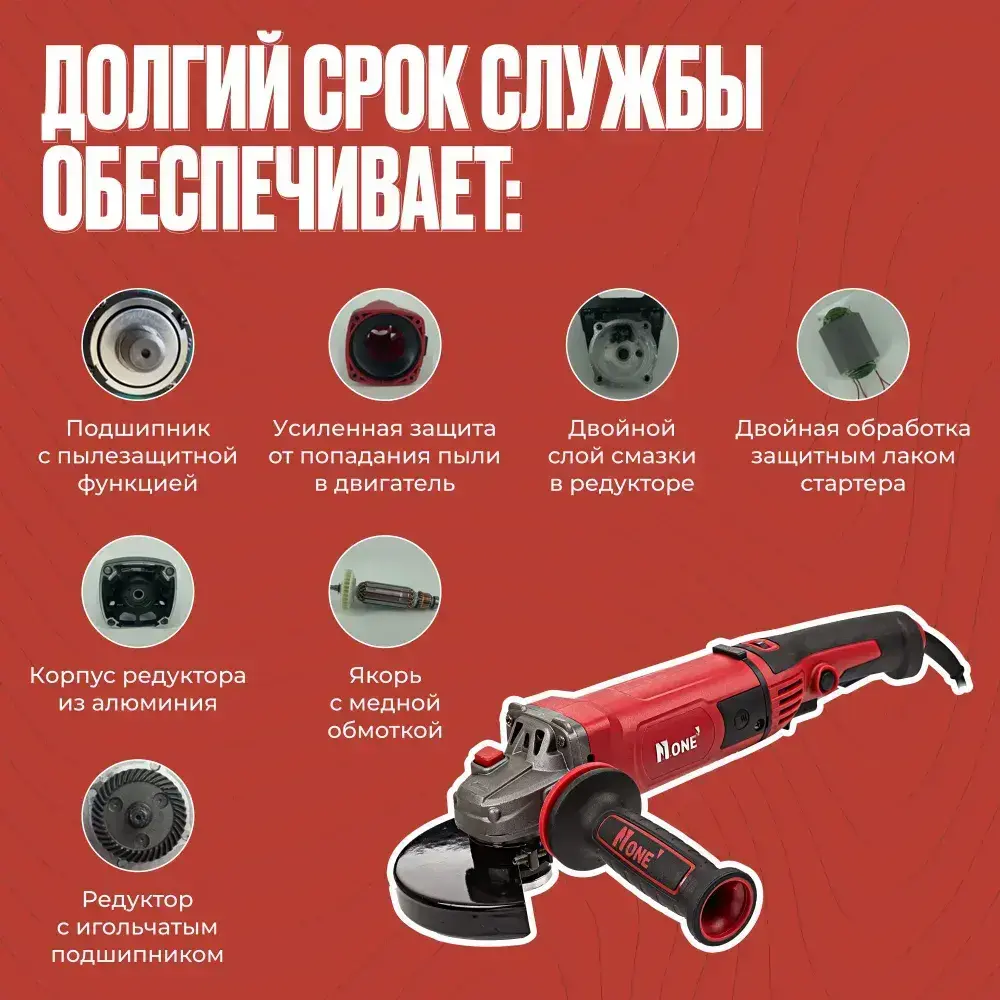 ДОЛГИЙ СРОК СЛУЖБЫ ОБЕСПЕЧИВАЕТ:

Подшипник с пылезащитной функцией

Усиленная защита от попадания пыли в двигатель

Двойной слой смазки в редукторе

Двойная обработка защитным лаком стартера

Корпус редуктора из алюминия

Якорь с медной обмоткой

Редуктор с игольчатым подшипником

NONE

NONE