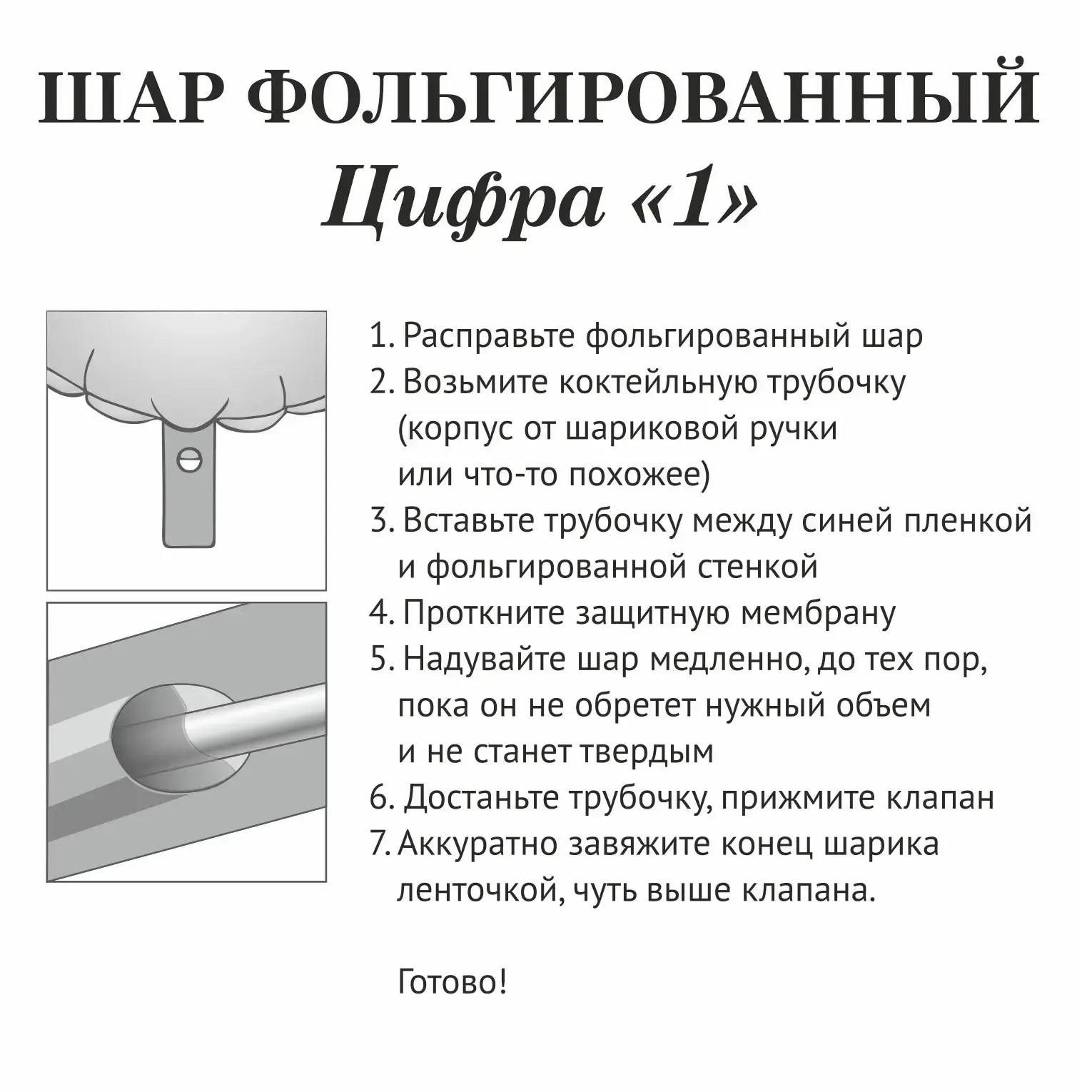 ШАР ФОЛЬГИРОВАННЫЙ
Цифра «1»

1. Расправьте фольгированный шар
2. Возьмите коктейльную трубочку (корпус от шариковой ручки или что-то похожее)
3. Вставьте трубочку между синей пленкой и фольгированной стенкой
4. Проткните защитную мембрану
5. Надувайте шар медленно, до тех пор, пока он не обретет нужный объем и не станет твердым
6. Достаньте трубочку, прижмите клапан
7. Аккуратно завяжите конец шарика ленточкой, чуть выше клапана.

Готово!