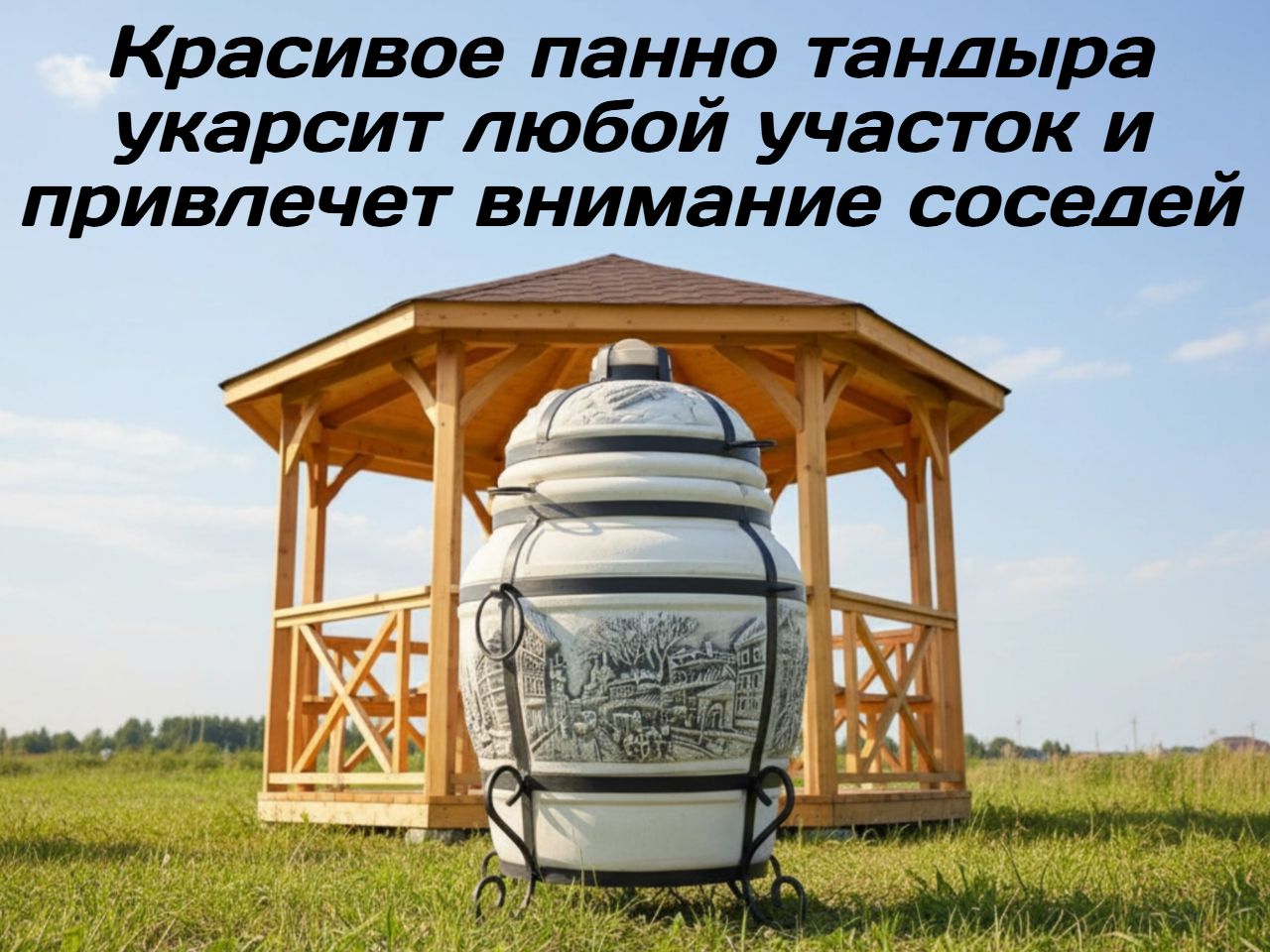 Красивое панно тандыра укарсит любой участок и привлечет внимание соседей