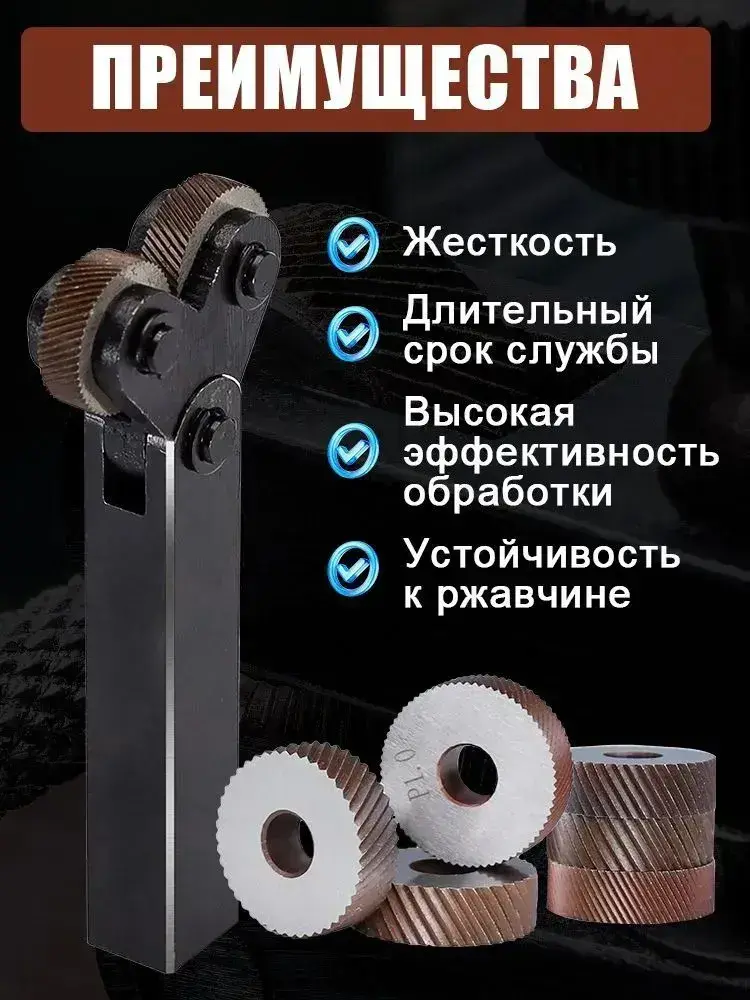 ПРЕИМУЩЕСТВА

Жесткость

Длительный срок службы

Высокая эффективность обработки

Устойчивость к ржавчине

P1.0