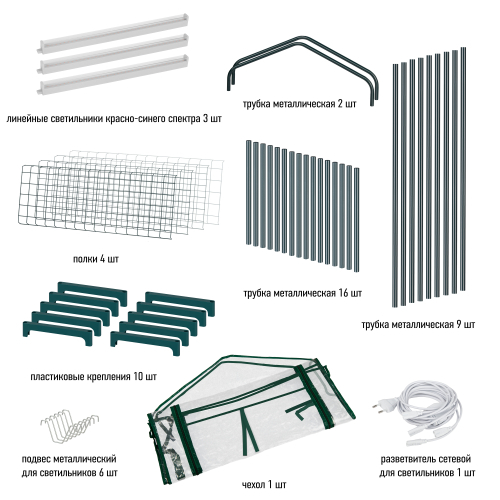 линейные светильники красно-синего спектра 3 шт

трубка металлическая 2 шт

полки 4 шт

трубка металлическая 16 шт

трубка металлическая 9 шт

пластиковые крепления 10 шт

подвес металлический для светильников 6 шт

чехол 1 шт

разветвитель сетевой для светильников 1 шт