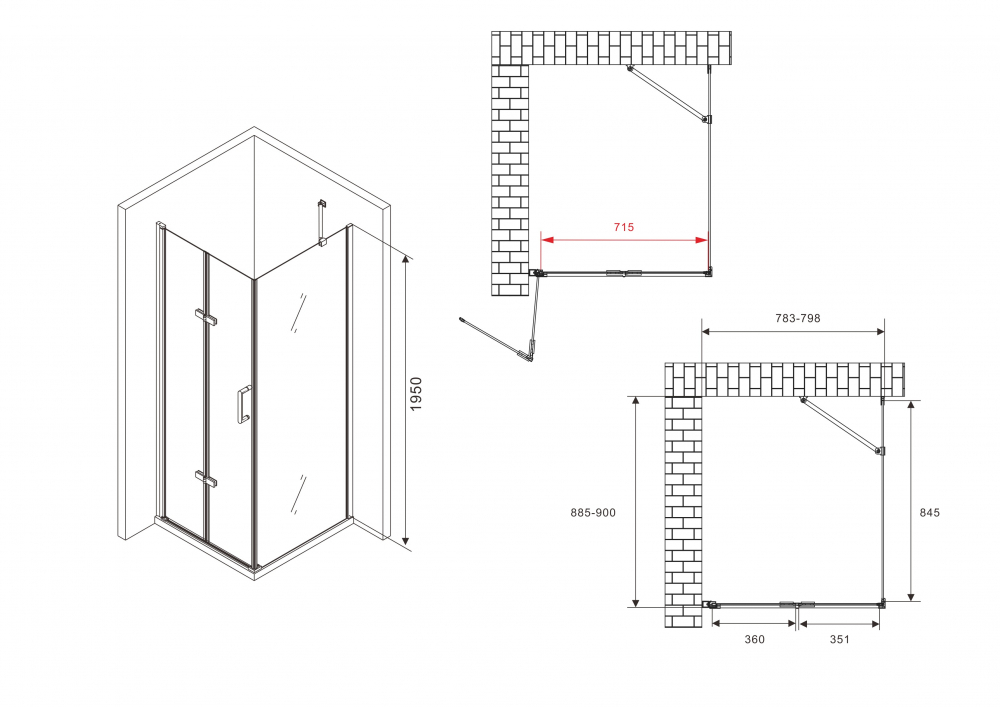 1950

715

783-798

885-900

845

360

351