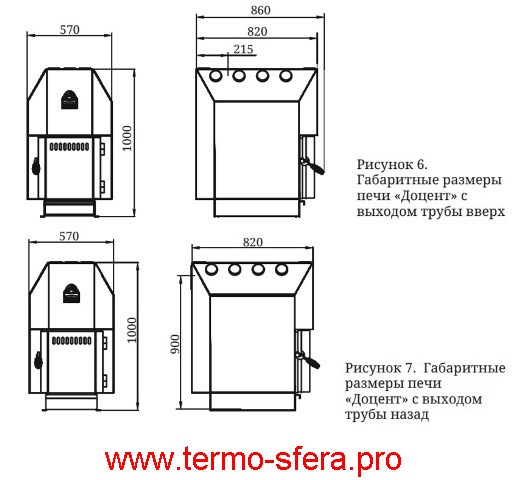 570

1000

860

820

215

Рисунок 6.
Габаритные размеры печи «Доцент» с выходом трубы вверх

570

1000

820

900

Рисунок 7. Габаритные размеры печи «Доцент» с выходом трубы назад

www.termo-sfera.pro