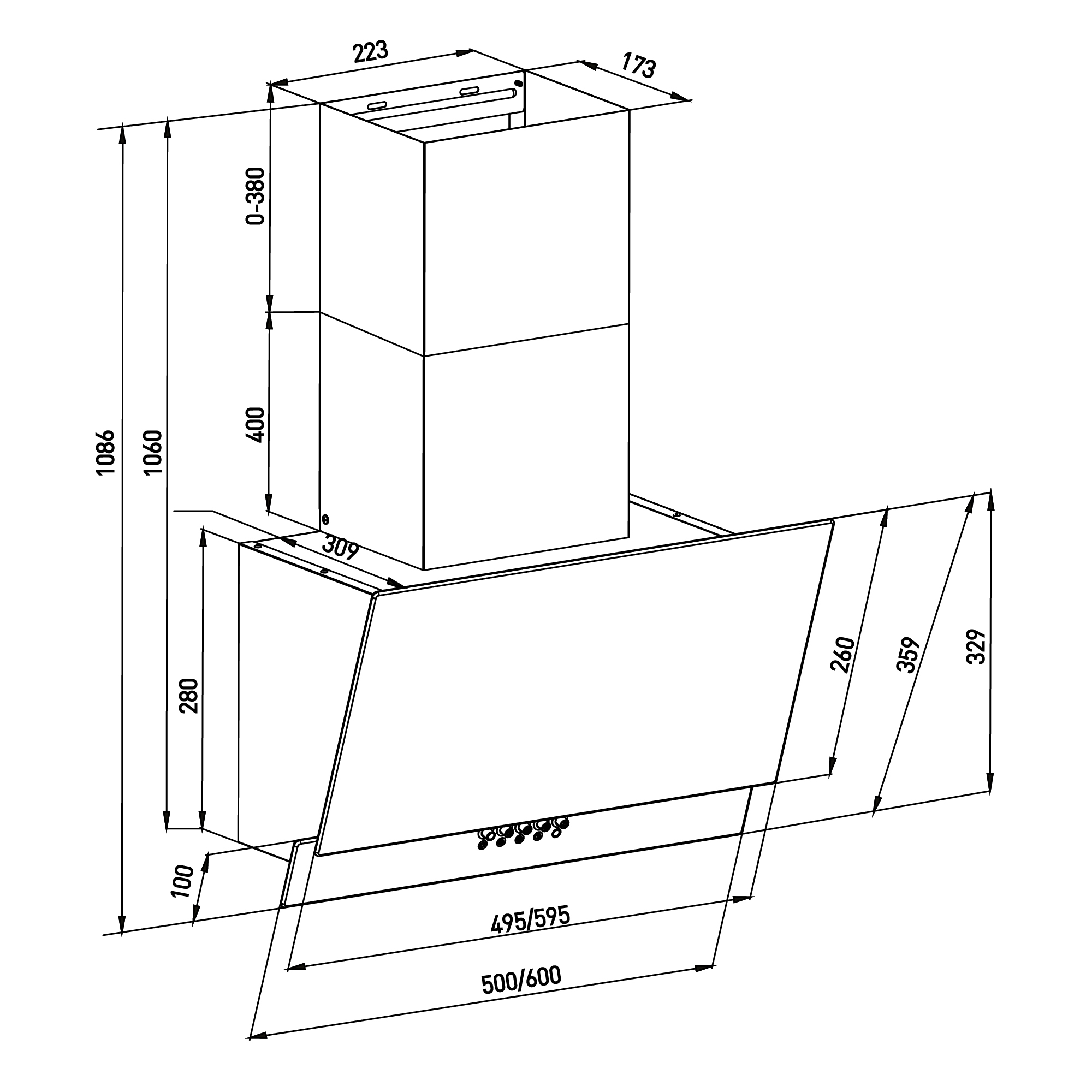 223
173
0-380
400
1086
1060
309
280
260
359
329
100
495/595
500/600