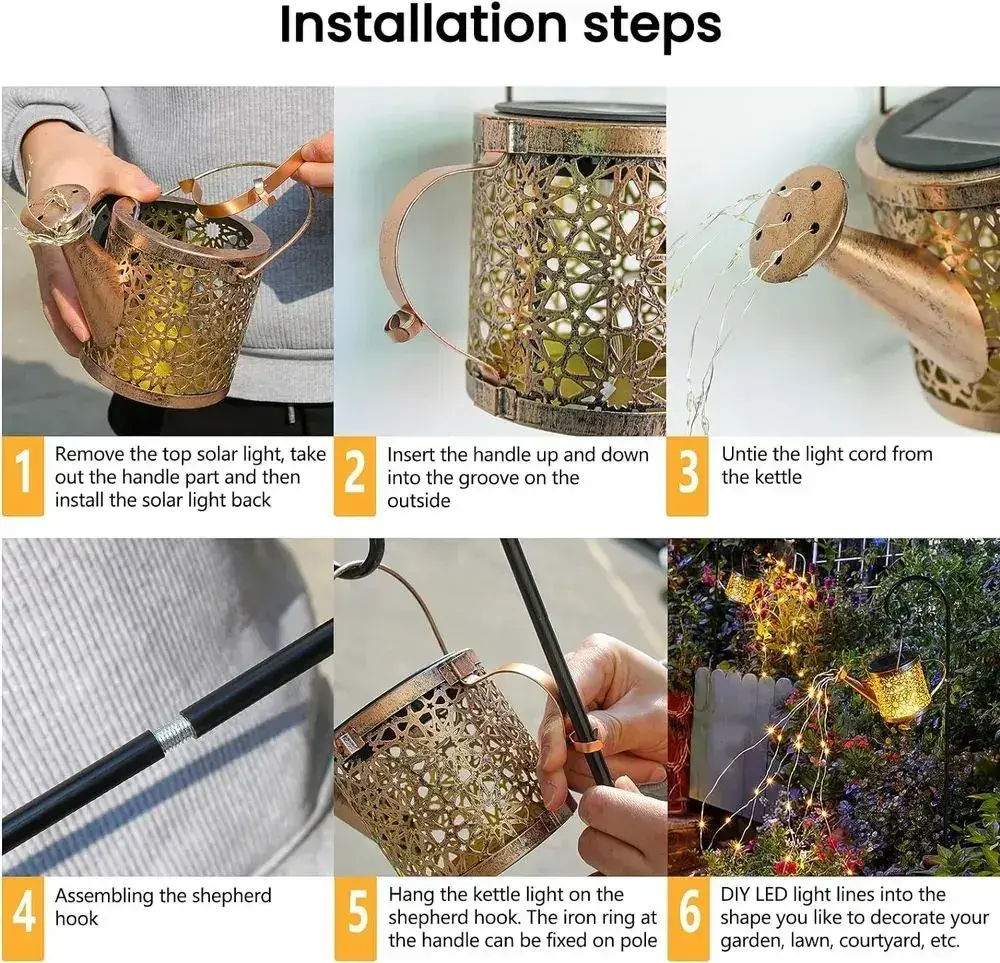 Installation steps

1 Remove the top solar light, take out the handle part and then install the solar light back

2 Insert the handle up and down into the groove on the outside

3 Untie the light cord from the kettle

4 Assembling the shepherd hook

5 Hang the kettle light on the shepherd hook. The iron ring at the handle can be fixed on pole

6 DIY LED light lines into the shape you like to decorate your garden, lawn, courtyard, etc.