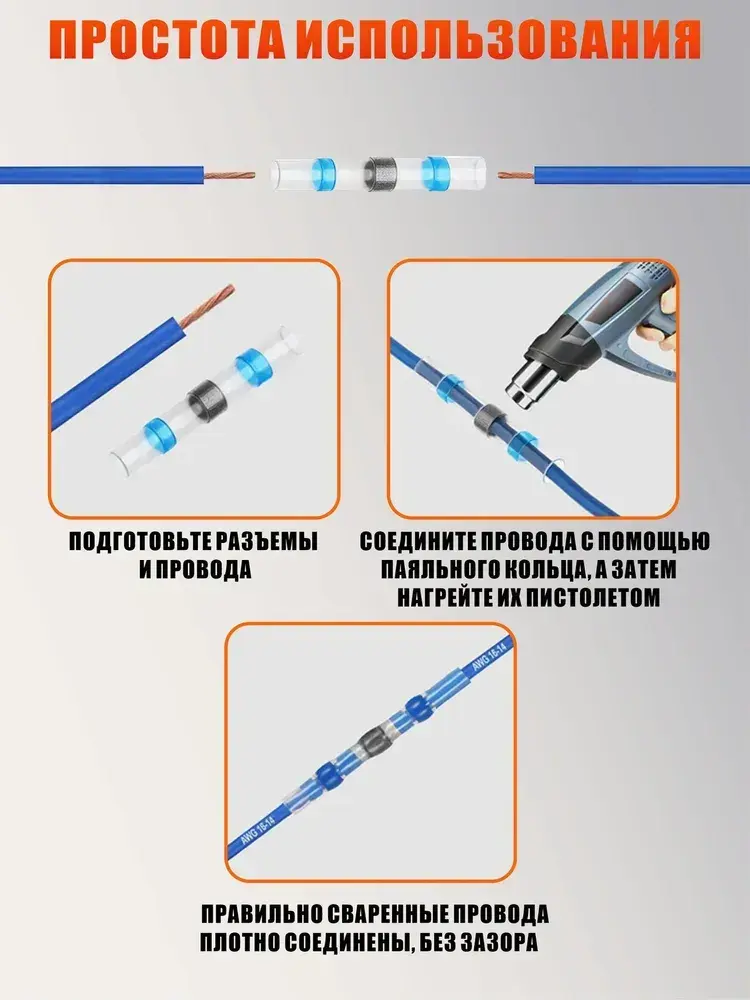 ПРОСТОТА ИСПОЛЬЗОВАНИЯ

ПОДГОТОВЬТЕ РАЗЪЕМЫ И ПРОВОДА

СОЕДИНИТЕ ПРОВОДА С ПОМОЩЬЮ ПАЯЛЬНОГО КОЛЬЦА, А ЗАТЕМ НАГРЕЙТЕ ИХ ПИСТОЛЕТОМ

AWG 16-14

AWG 16-14

ПРАВИЛЬНО СВАРЕННЫЕ ПРОВОДА ПЛОТНО СОЕДИНЕНЫ, БЕЗ ЗАЗОРА