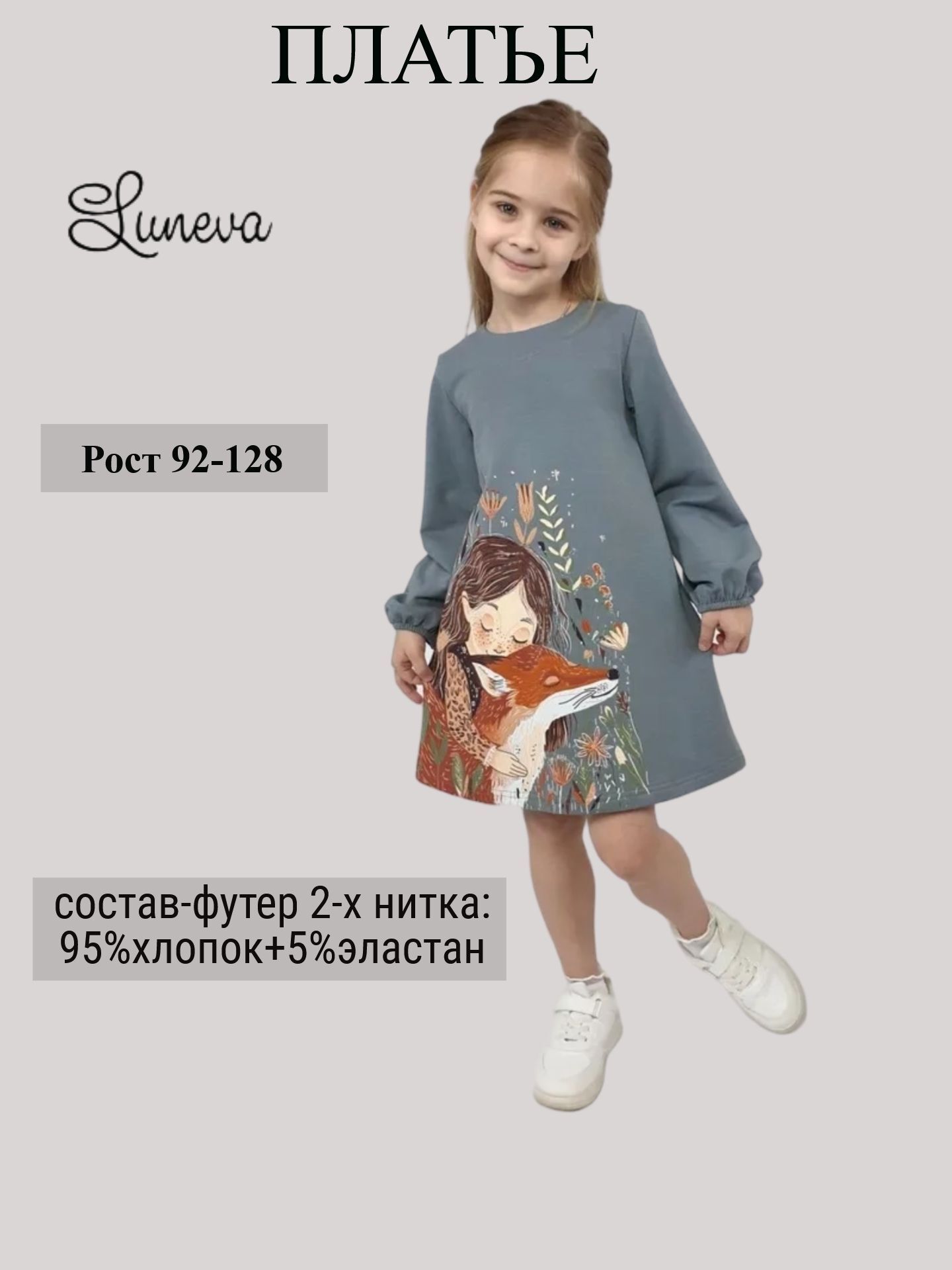 ПЛАТЬЕ

Luneva

Рост 92-128

состав-футер 2-х нитка:
95%хлопок+5%эластан