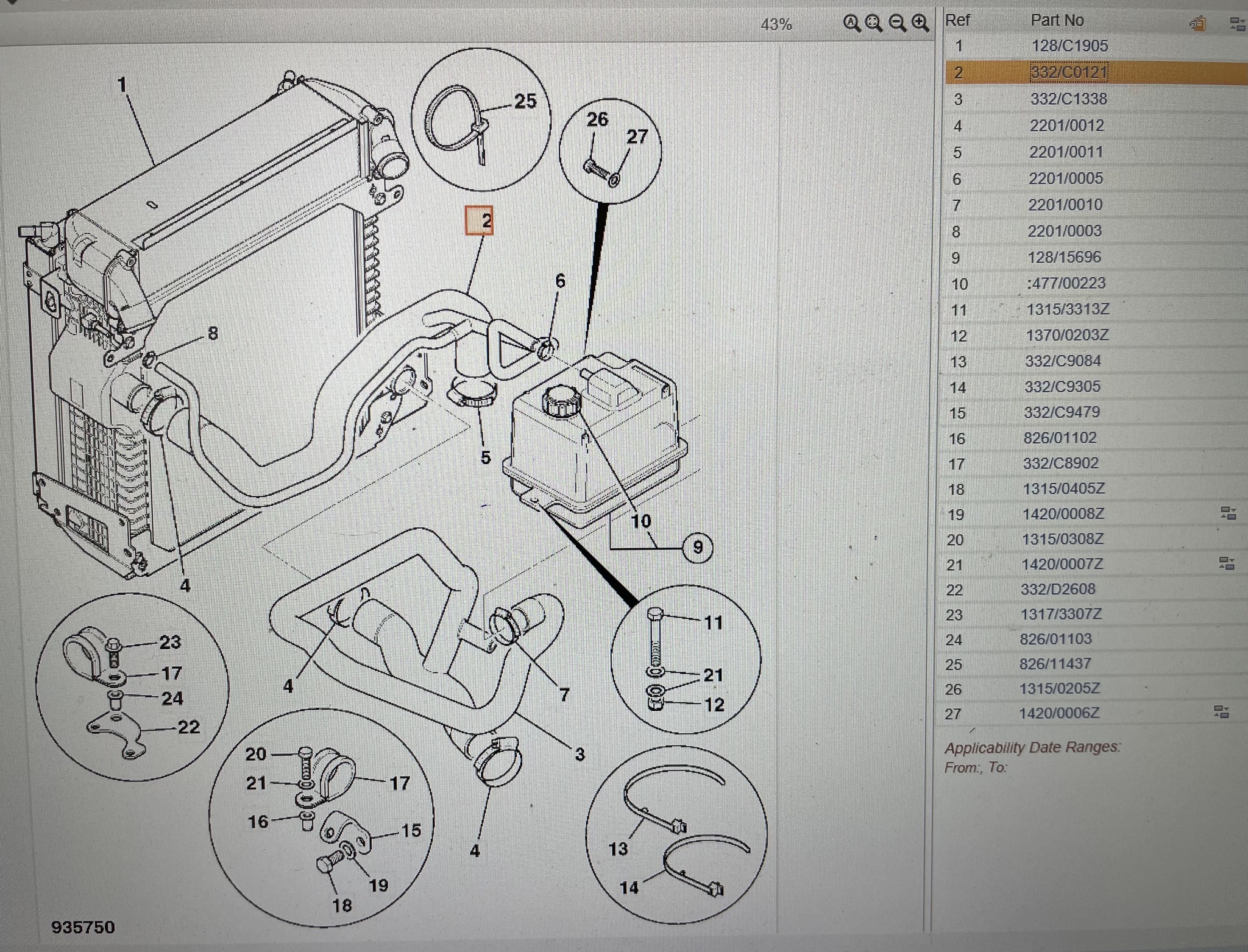 43%

1
25
26
27
2
6
8
5
10
9
4
23
17
24
22
4
7
11
21
12
3
20
21
17
16
15
19
18
4
13
14
935750

| Ref | Part No |
|---|---|
| 1 | 128/C1905 |
| 2 | 332/C0121 |
| 3 | 332/C1338 |
| 4 | 2201/0012 |
| 5 | 2201/0011 |
| 6 | 2201/0005 |
| 7 | 2201/0010 |
| 8 | 2201/0003 |
| 9 | 128/15696 |
| 10 | :477/00223 |
| 11 | 1315/3313Z |
| 12 | 1370/0203Z |
| 13 | 332/C9084 |
| 14 | 332/C9305 |
| 15 | 332/C9479 |
| 16 | 826/01102 |
| 17 | 332/C8902 |
| 18 | 1315/0405Z |
| 19 | 1420/0008Z |
| 20 | 1315/0308Z |
| 21 | 1420/0007Z |
| 22 | 332/D2608 |
| 23 | 1317/3307Z |
| 24 | 826/01103 |
| 25 | 826/11437 |
| 26 | 1315/0205Z |
| 27 | 1420/0006Z |

Applicability Date Ranges:
From:, To: