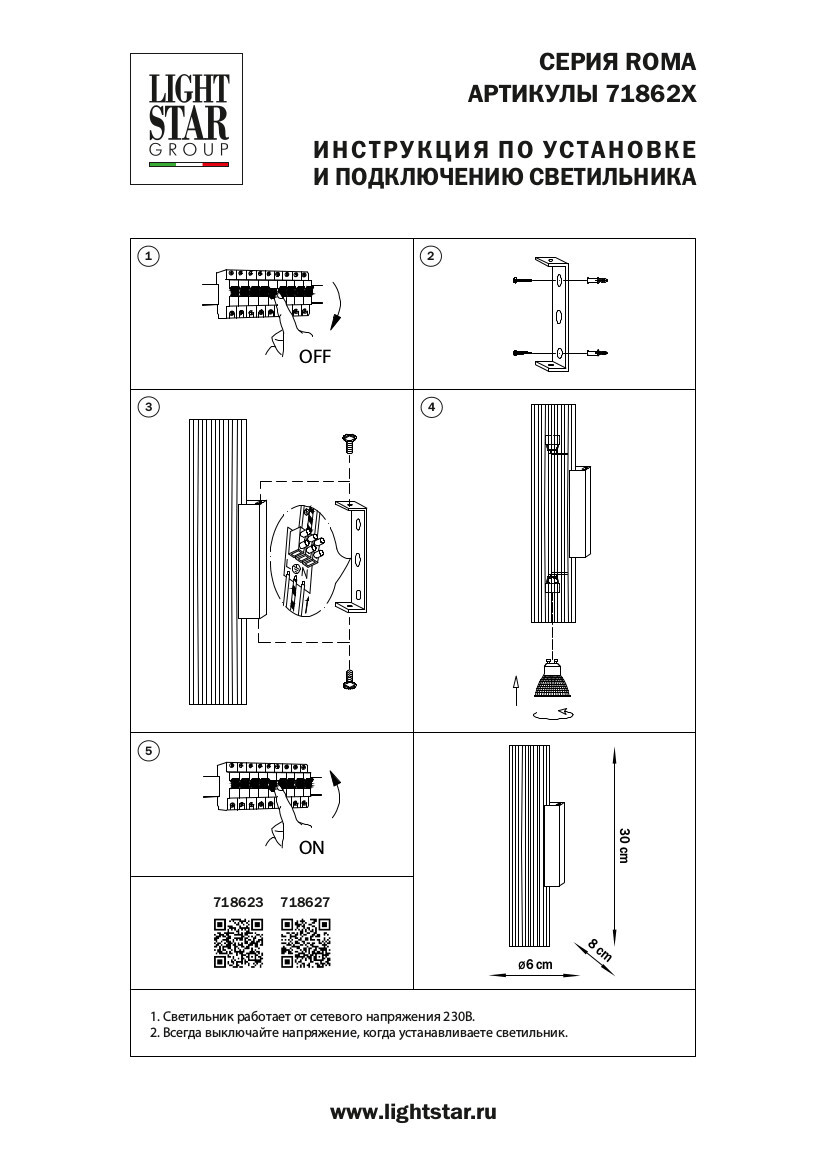 LIGHT STAR GROUP

СЕРИЯ ROMA
АРТИКУЛЫ 71862X

ИНСТРУКЦИЯ ПО УСТАНОВКЕ
И ПОДКЛЮЧЕНИЮ СВЕТИЛЬНИКА

1

OFF

2

3

4

5

ON

718623 718627

30 cm

8 cm

ø6 cm

1. Светильник работает от сетевого напряжения 230В.
2. Всегда выключайте напряжение, когда устанавливаете светильник.

www.lightstar.ru