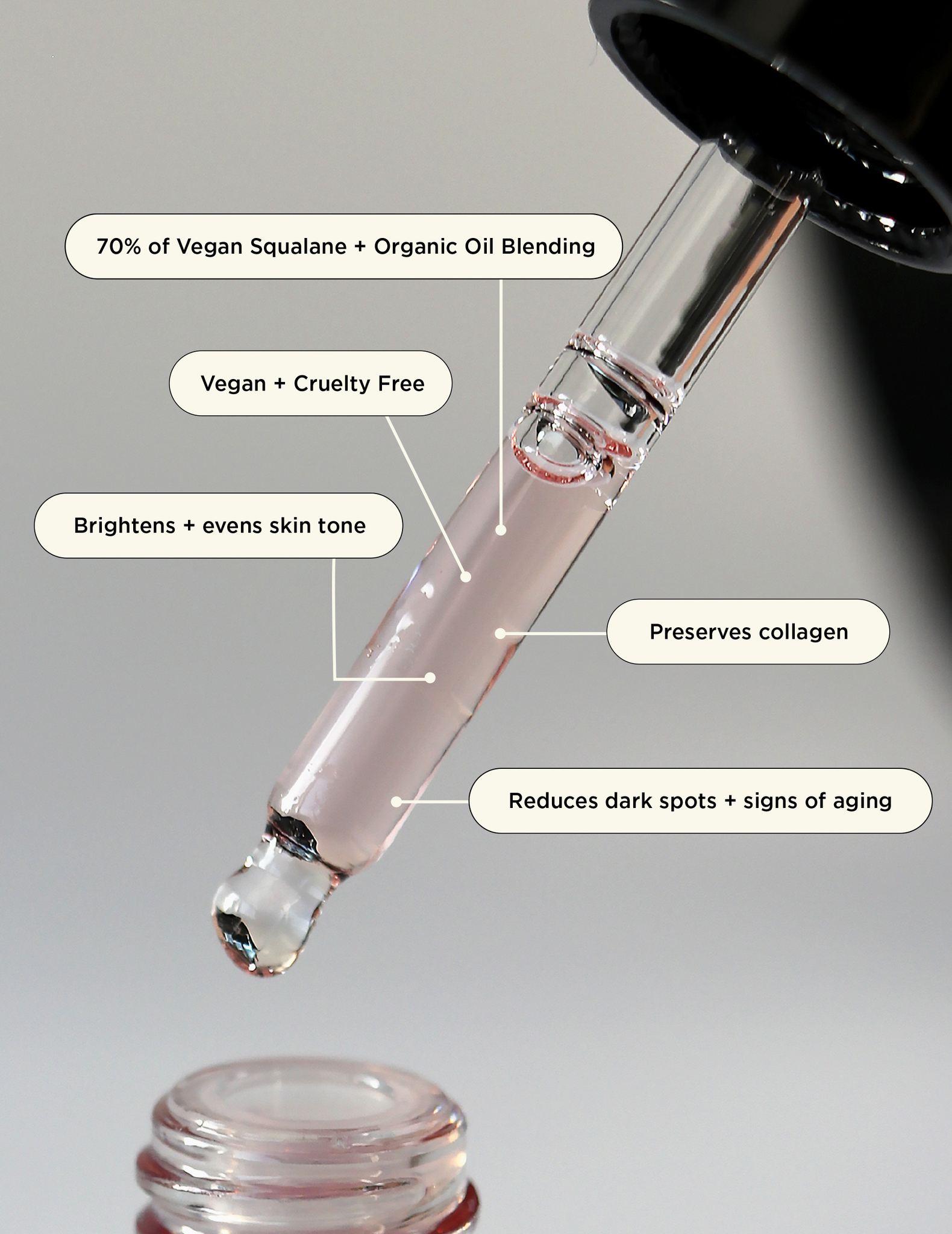 70% of Vegan Squalane + Organic Oil Blending

Vegan + Cruelty Free

Brightens + evens skin tone

Preserves collagen

Reduces dark spots + signs of aging