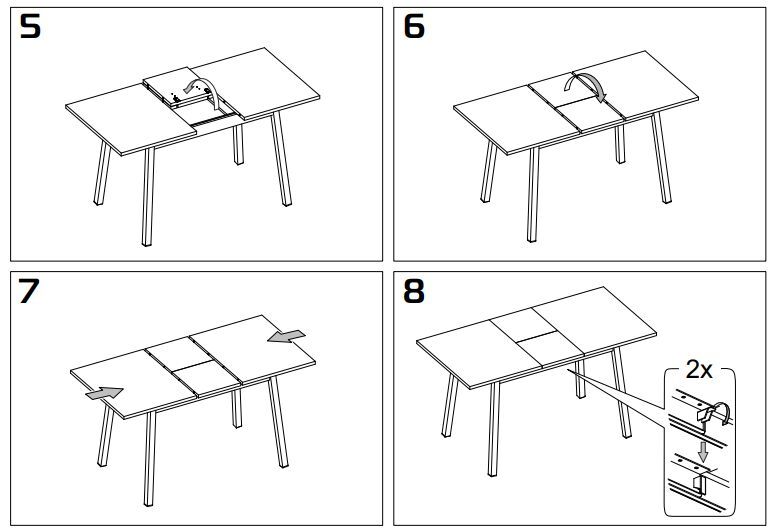 5

6

7

8

2x