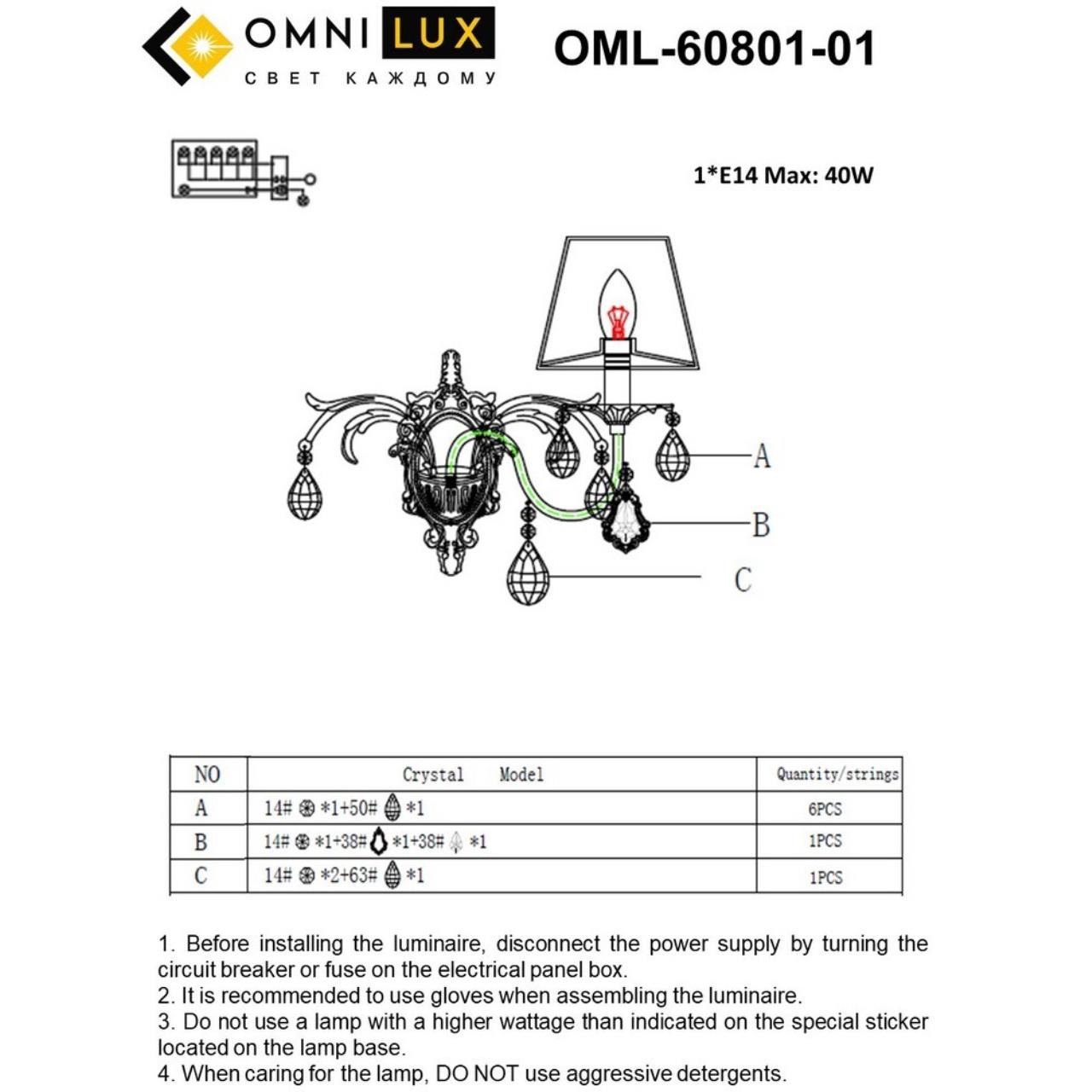 OMNI LUX
СВЕТ КАЖДОМУ

OML-60801-01

1*E14 Max: 40W

A
B
C

| NO | Crystal Model | Quantity/strings |
|---|---|---|
| A | 14# *1+50# *1 | 6PCS |
| B | 14# *1+38# *1+38# *1 | 1PCS |
| C | 14# *2+63# *1 | 1PCS |

1. Before installing the luminaire, disconnect the power supply by turning the circuit breaker or fuse on the electrical panel box.
2. It is recommended to use gloves when assembling the luminaire.
3. Do not use a lamp with a higher wattage than indicated on the special sticker located on the lamp base.
4. When caring for the lamp, DO NOT use aggressive detergents.