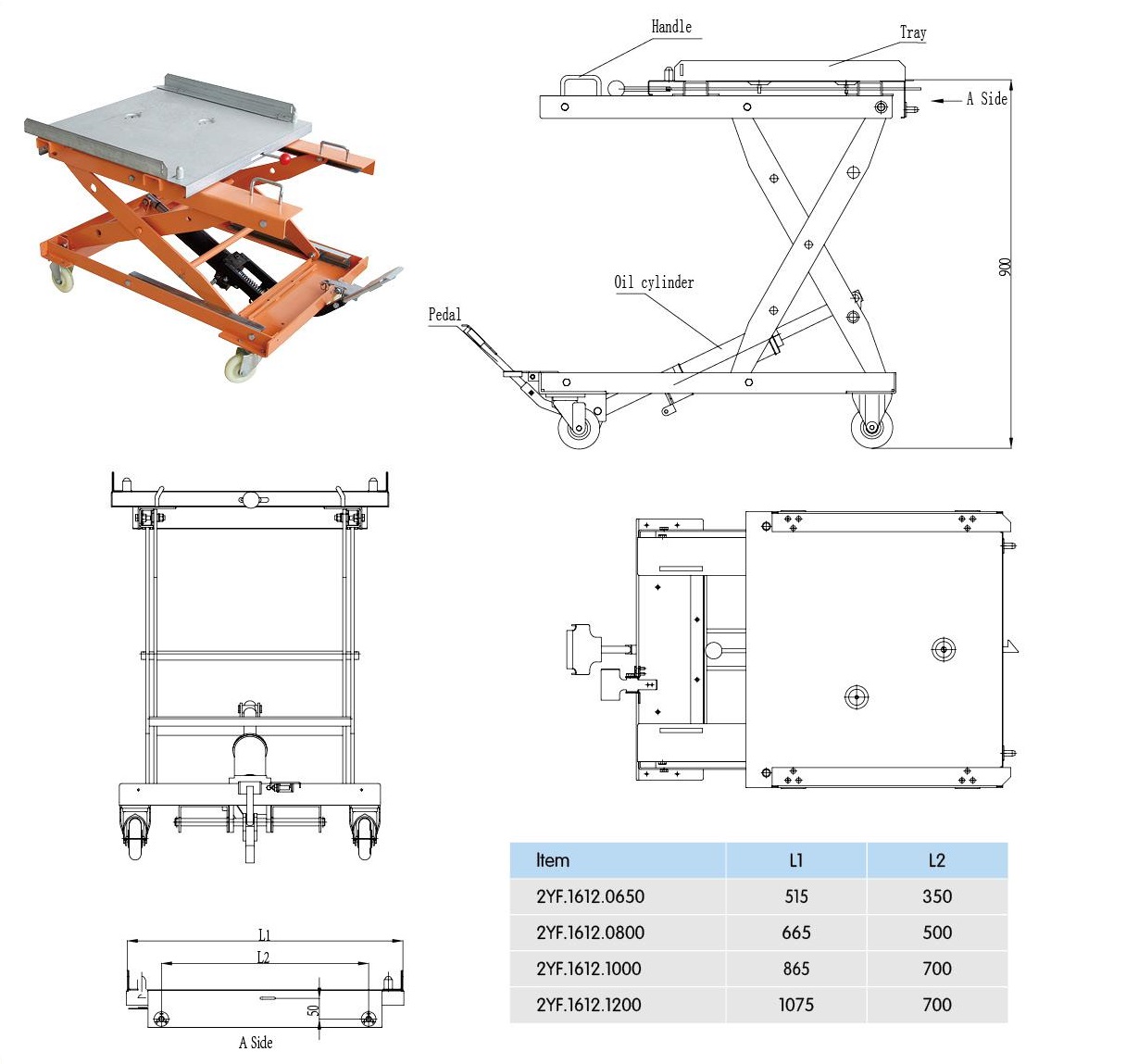 Handle

Tray

A Side

900

Oil cylinder

Pedal

L1

L2

50

A Side

| Item | L1 | L2 |
|---|---|---|
| 2YF.1612.0650 | 515 | 350 |
| 2YF.1612.0800 | 665 | 500 |
| 2YF.1612.1000 | 865 | 700 |
| 2YF.1612.1200 | 1075 | 700 |