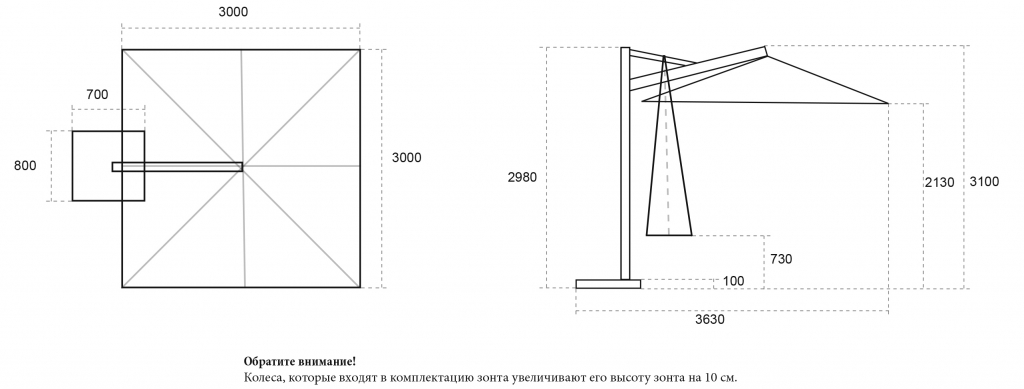 3000

700

800

3000

2980

2130

3100

730

100

3630

**Обратите внимание!**
Колеса, которые входят в комплектацию зонта увеличивают его высоту зонта на 10 см.