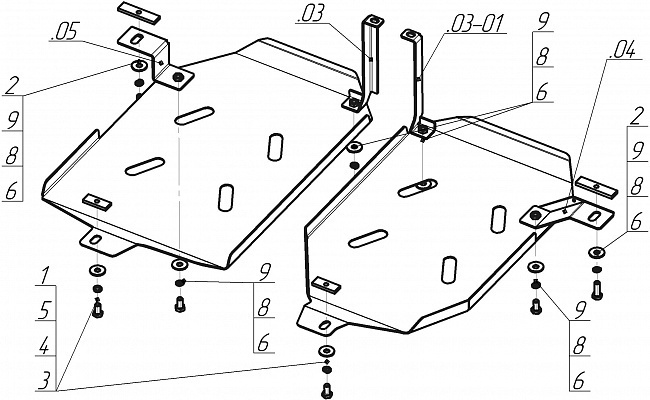 .05
.03
.03-01
9
8
6
.04
2
9
8
6
2
9
8
6
9
8
6
1
5
4
3
9
8
6