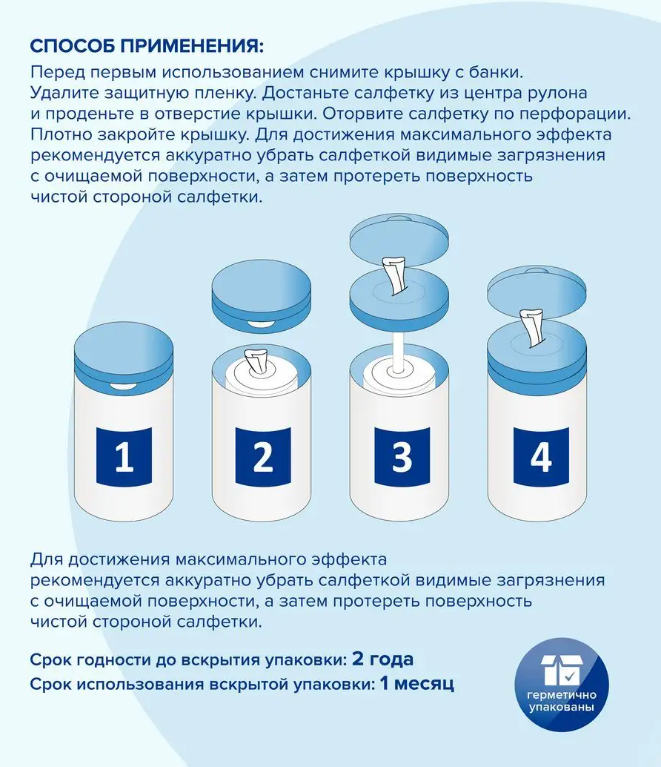 СПОСОБ ПРИМЕНЕНИЯ:

Перед первым использованием снимите крышку с банки. Удалите защитную пленку. Достаньте салфетку из центра рулона и проденьте в отверстие крышки. Оторвите салфетку по перфорации. Плотно закройте крышку. Для достижения максимального эффекта рекомендуется аккуратно убрать салфеткой видимые загрязнения с очищаемой поверхности, а затем протереть поверхность чистой стороной салфетки.

1

2

3

4

Для достижения максимального эффекта рекомендуется аккуратно убрать салфеткой видимые загрязнения с очищаемой поверхности, а затем протереть поверхность чистой стороной салфетки.

Срок годности до вскрытия упаковки: 2 года

Срок использования вскрытой упаковки: 1 месяц

герметично упакованы