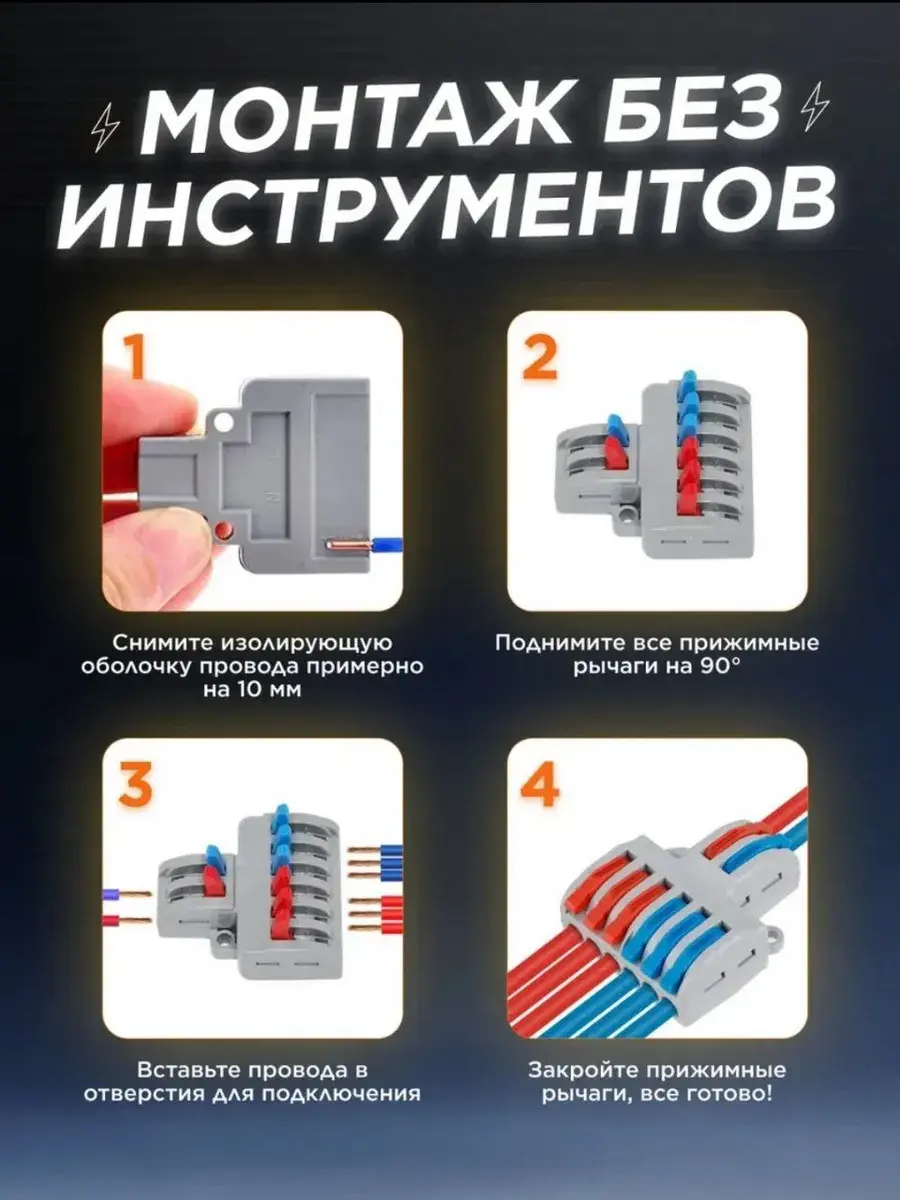 МОНТАЖ БЕЗ ИНСТРУМЕНТОВ

1

Снимите изолирующую оболочку провода примерно на 10 мм

2

Поднимите все прижимные рычаги на 90°

3

Вставьте провода в отверстия для подключения

4

Закройте прижимные рычаги, все готово!