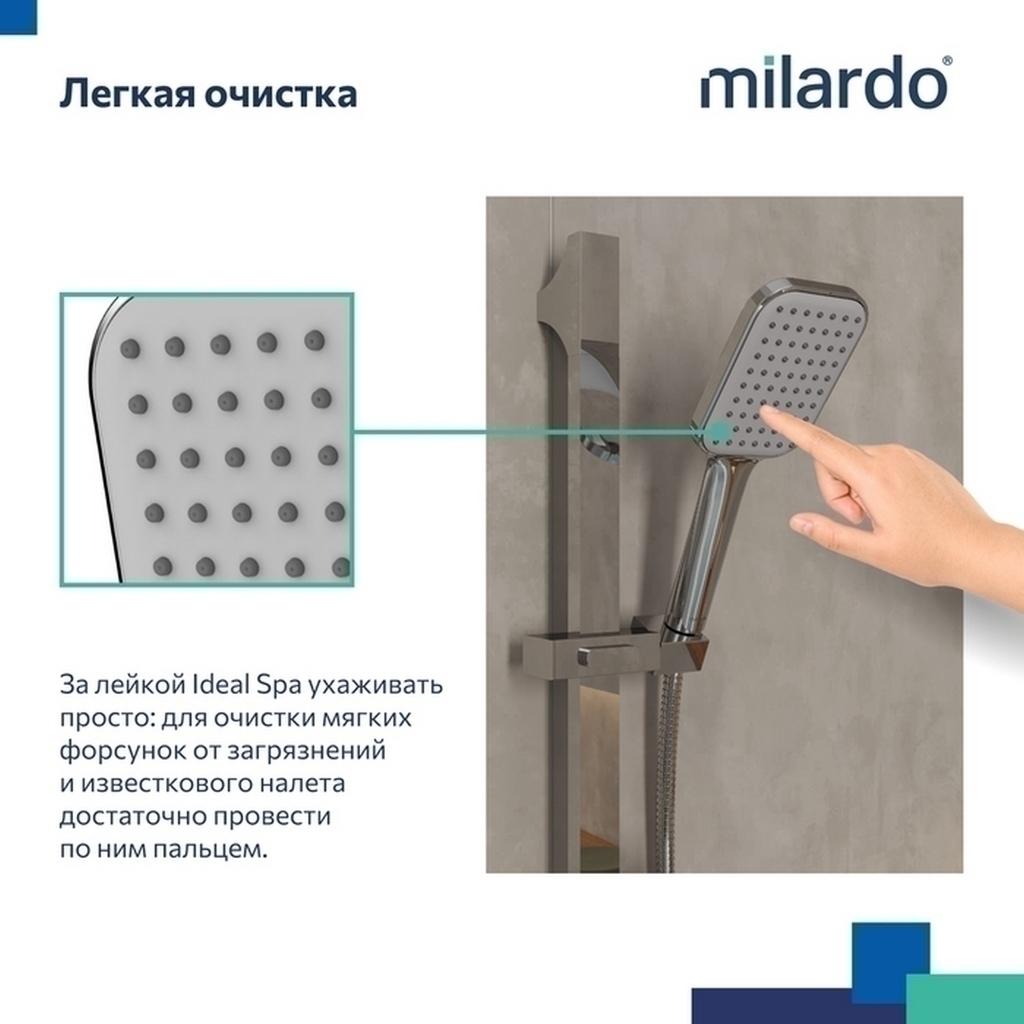 Легкая очистка

milardo®

За лейкой Ideal Spa ухаживать просто: для очистки мягких форсунок от загрязнений и известкового налета достаточно провести по ним пальцем.