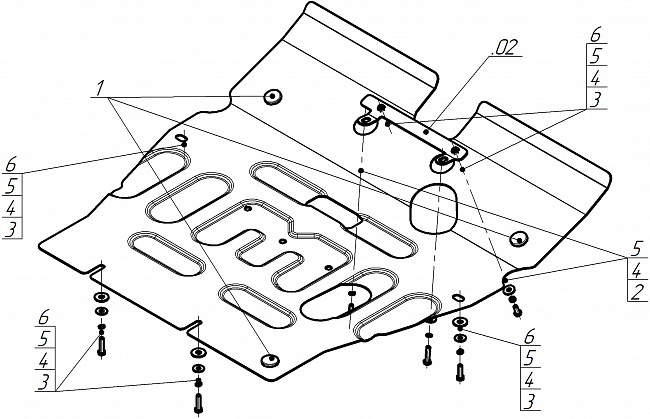 1

.02

6
5
4
3

6
5
4
3

5
4
2

6
5
4
3

6
5
4
3