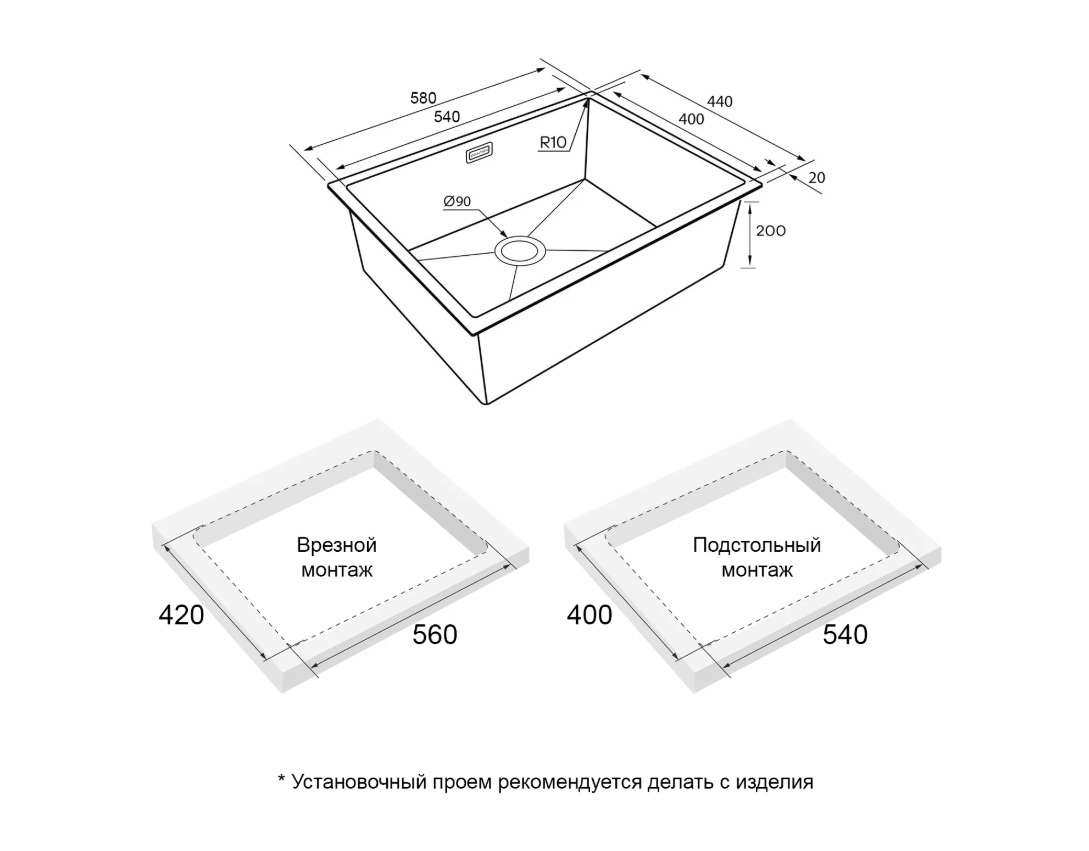 580
540
440
400
R10
20
Ø90
200

Врезной монтаж
420
560

Подстольный монтаж
400
540

* Установочный проем рекомендуется делать с изделия