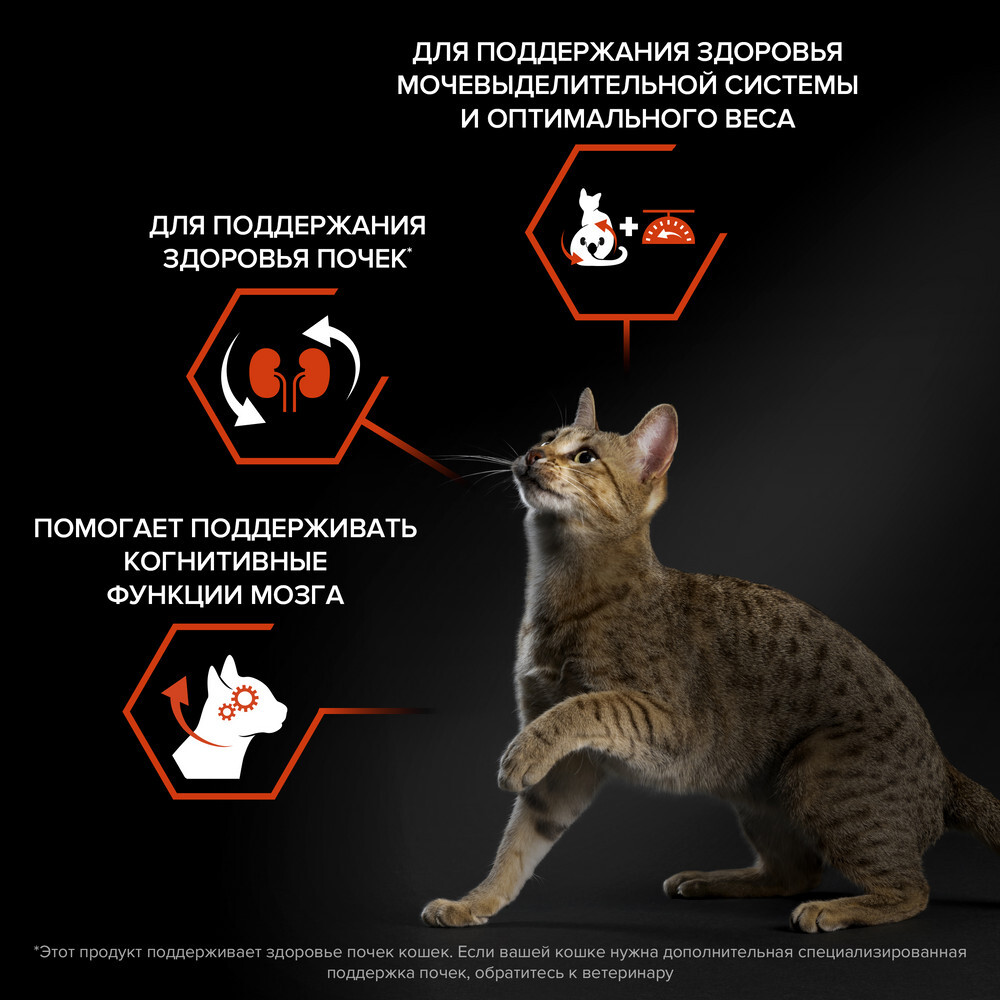 ДЛЯ ПОДДЕРЖАНИЯ ЗДОРОВЬЯ МОЧЕВЫДЕЛИТЕЛЬНОЙ СИСТЕМЫ И ОПТИМАЛЬНОГО ВЕСА

ДЛЯ ПОДДЕРЖАНИЯ ЗДОРОВЬЯ ПОЧЕК*

ПОМОГАЕТ ПОДДЕРЖИВАТЬ КОГНИТИВНЫЕ ФУНКЦИИ МОЗГА

*Этот продукт поддерживает здоровье почек кошек. Если вашей кошке нужна дополнительная специализированная поддержка почек, обратитесь к ветеринару