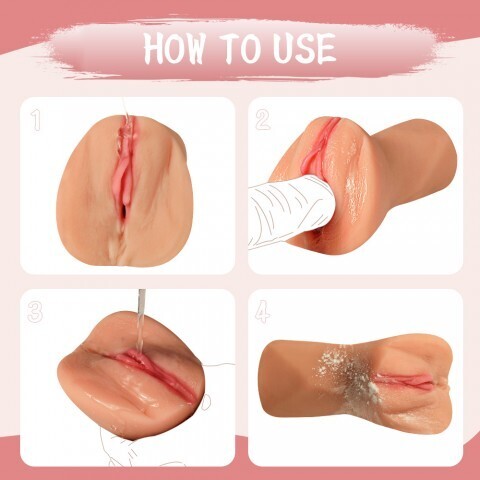 HOW TO USE

1

2

3

4