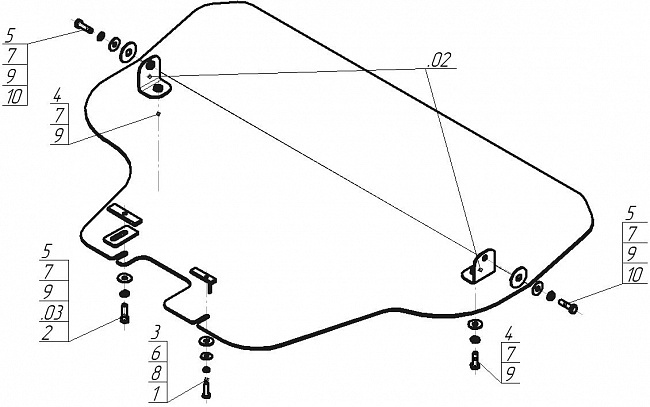 5
7
9
10

4
7
9

.02

5
7
9
10

5
7
9
.03
2

3
6
8
1

4
7
9