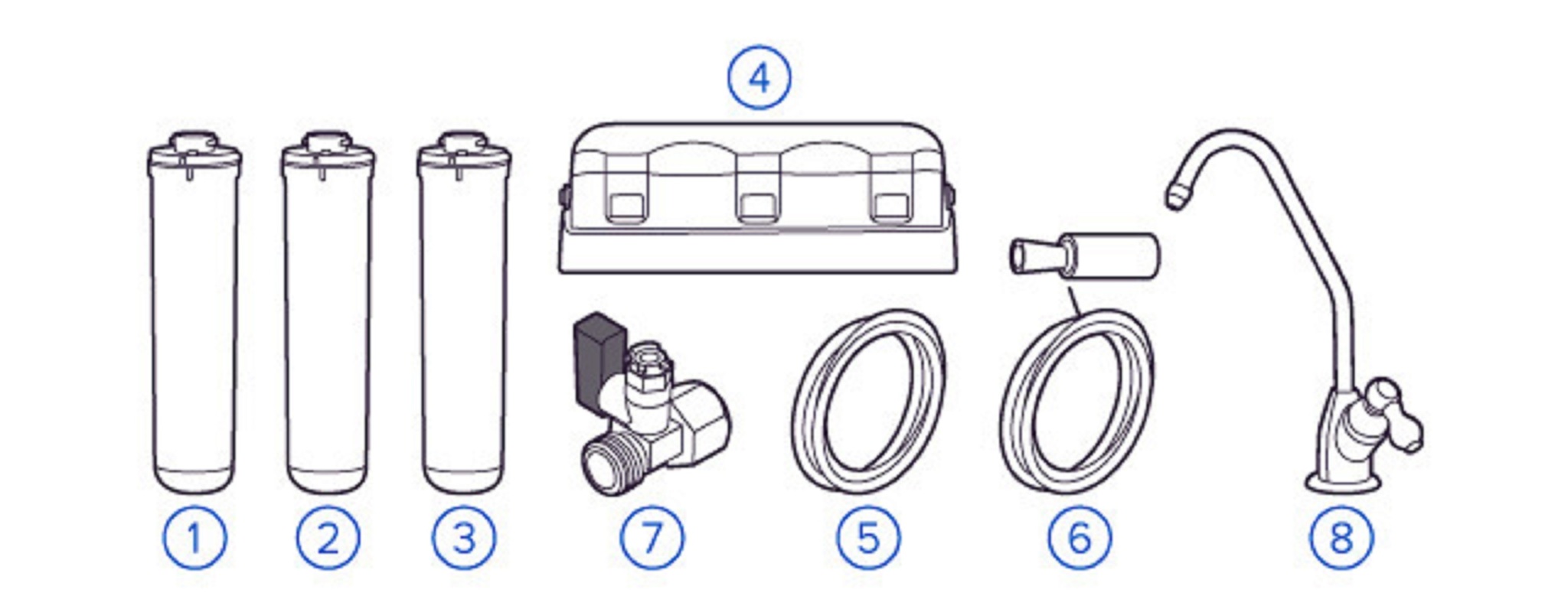 4
1
2
3
7
5
6
8