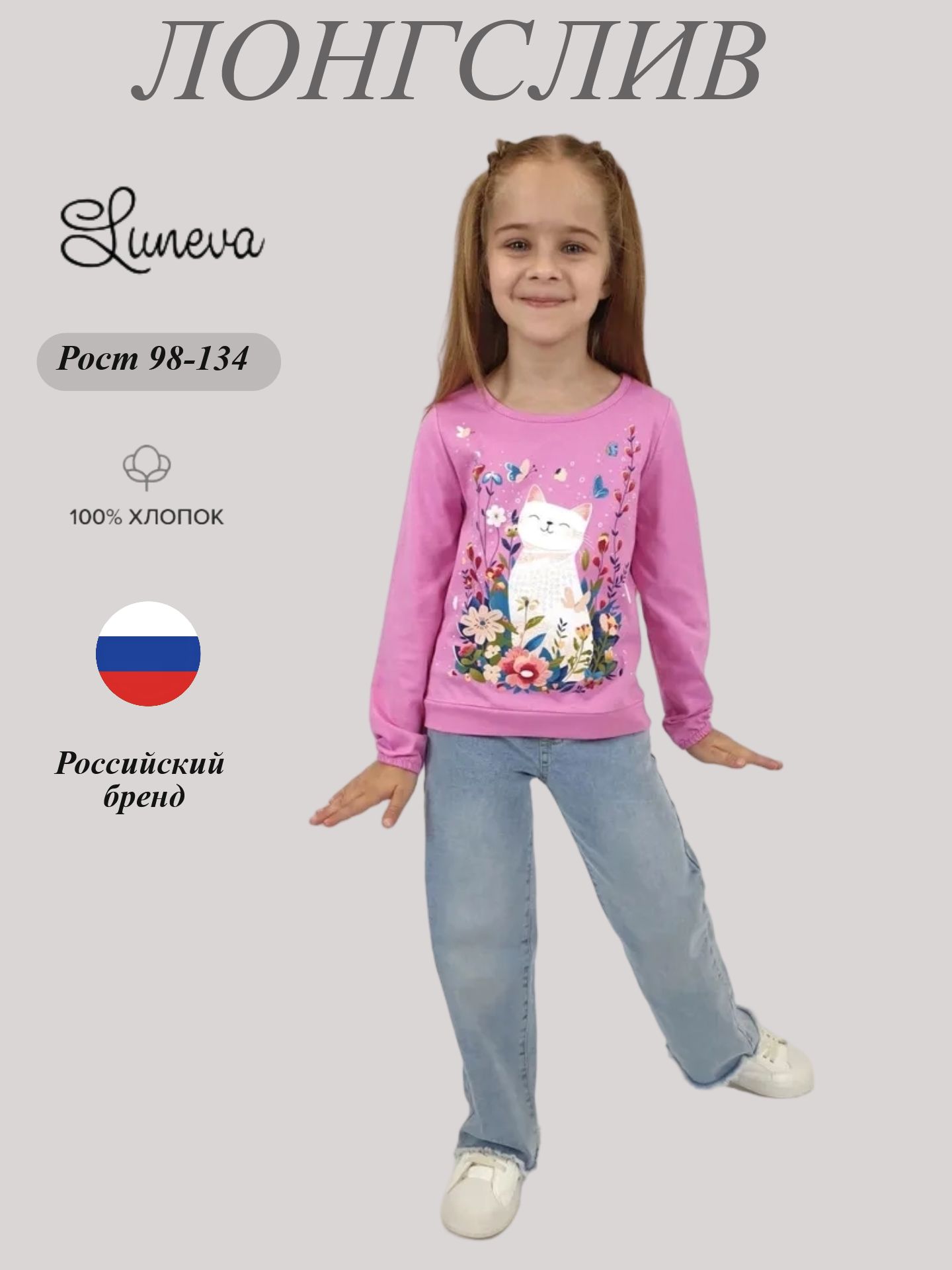 ЛОНГСЛИВ

Luneva

Рост 98-134

100% ХЛОПОК

Российский бренд